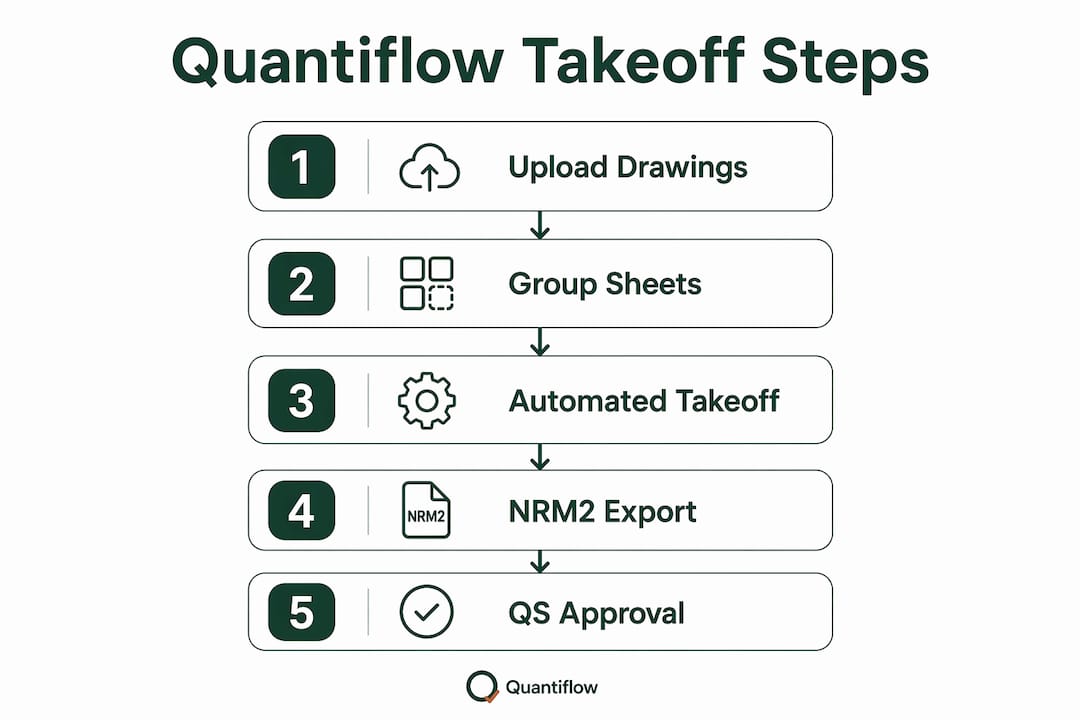 Quantiflow Takeoff Steps

1 Upload Drawings

2 Group Sheets

3 Automated Takeoff

4 NRM2 NRM2 Export

5 QS Approval

Quantiflow