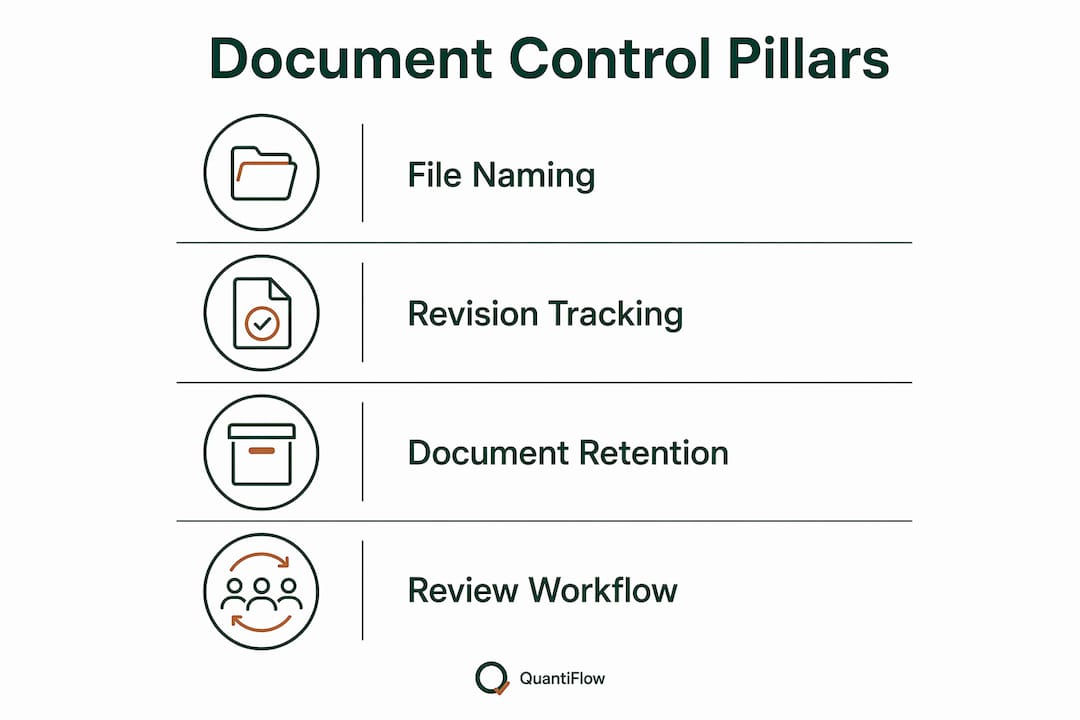 Document Control Pillars

File Naming

Revision Tracking

Document Retention

Review Workflow

QuantiFlow