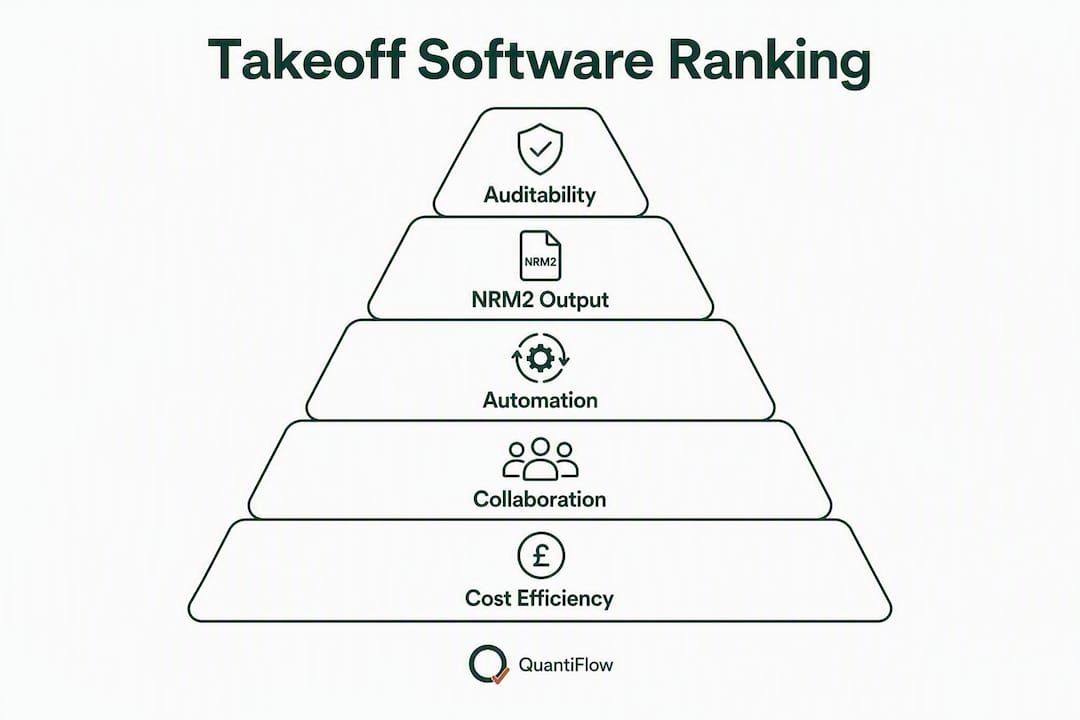 Takeoff Software Ranking

Auditability

NRM2

NRM2 Output

Automation

Collaboration

£

Cost Efficiency

QuantiFlow