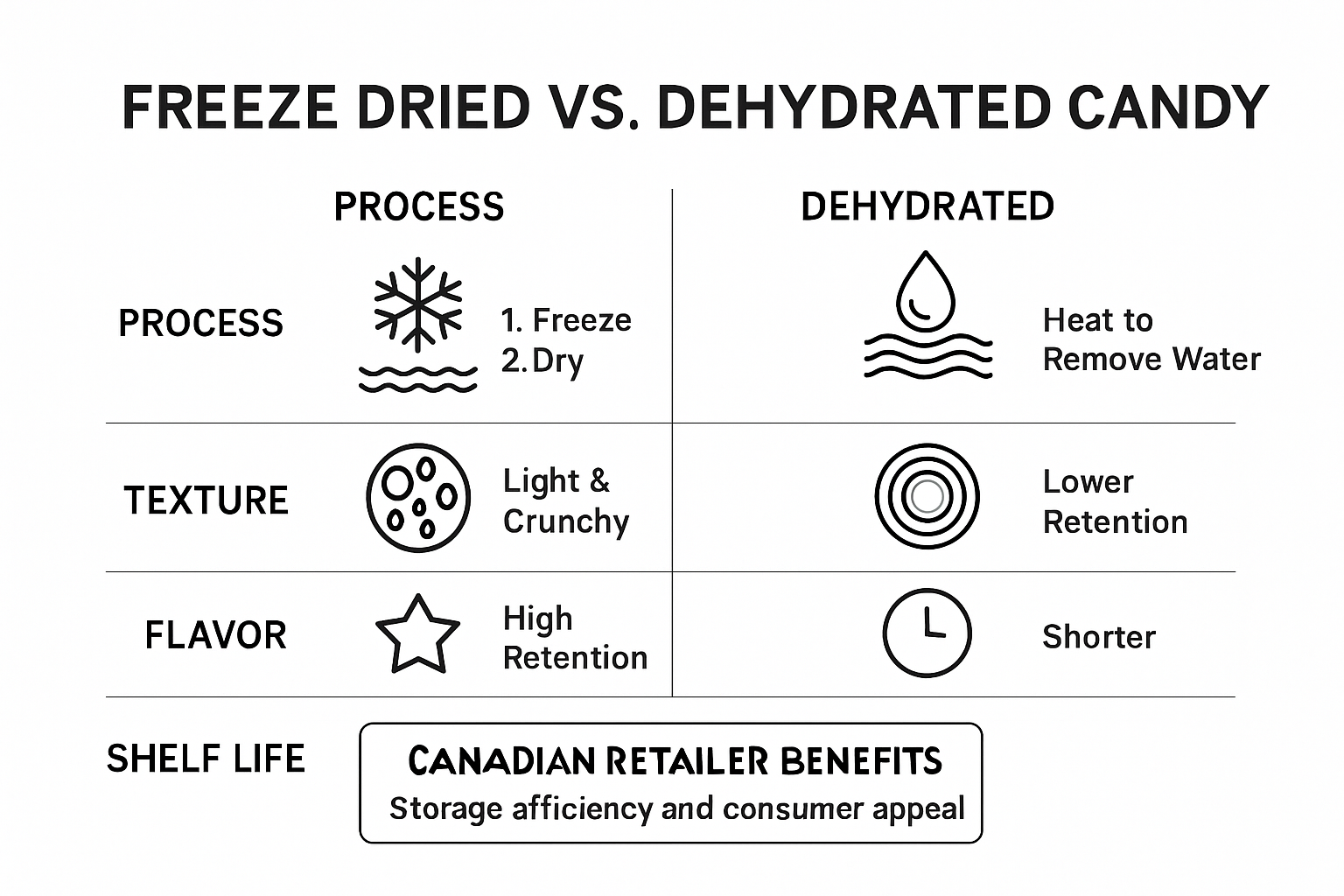 FREEZE DRIED VS. DEHYDRATED CANDY

| | PROCESS | DEHYDRATED |
|---|---|---|
| PROCESS | 1. Freeze 2. Dry | Heat to Remove Water |
| TEXTURE | Light & Crunchy | Lower Retention |
| FLAVOR | High Retention | Shorter |

SHELF LIFE

CANADIAN RETAILER BENEFITS
Storage afficiency and consumer appeal