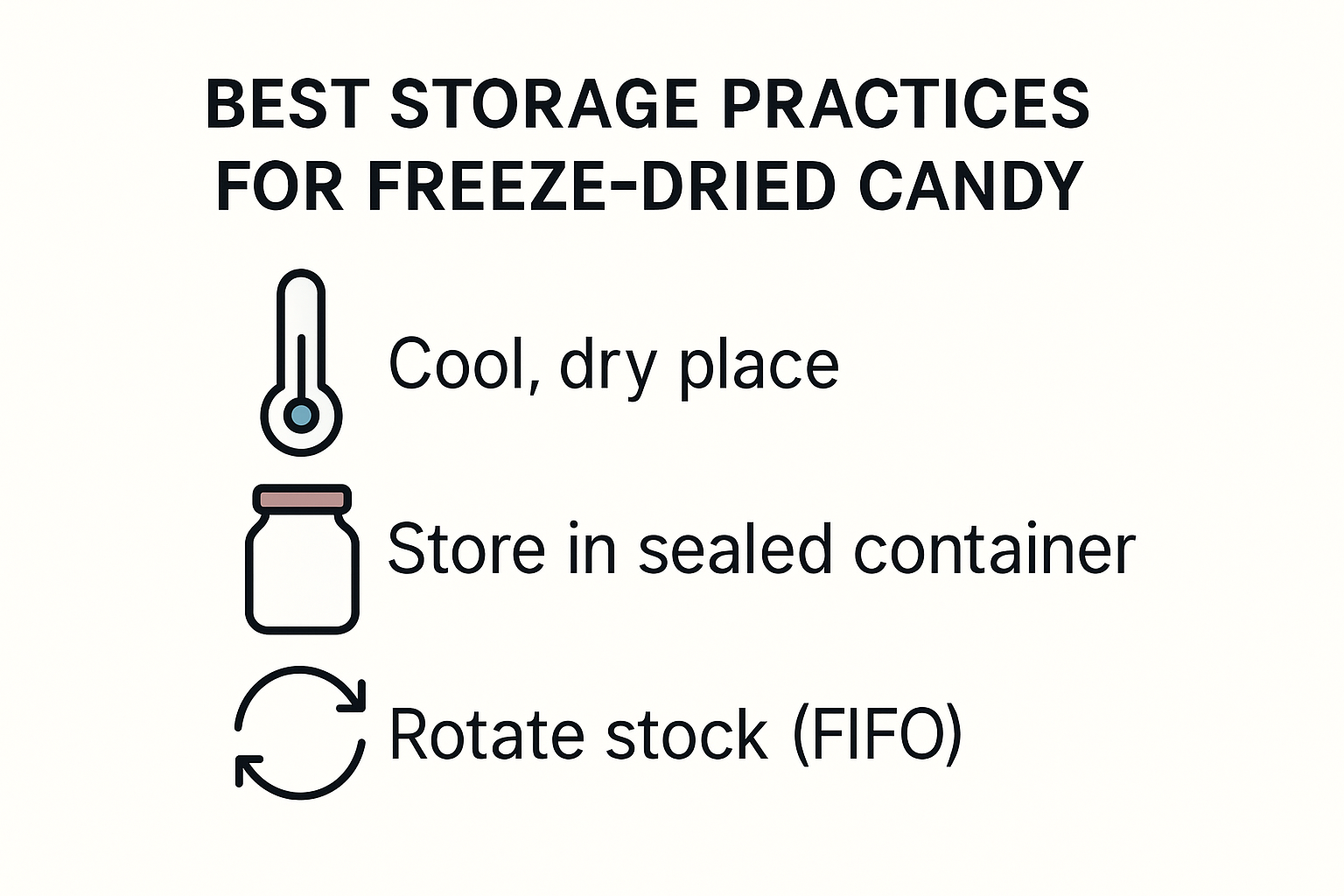 BEST STORAGE PRACTICES FOR FREEZE-DRIED CANDY

Cool, dry place

Store in sealed container

Rotate stock (FIFO)