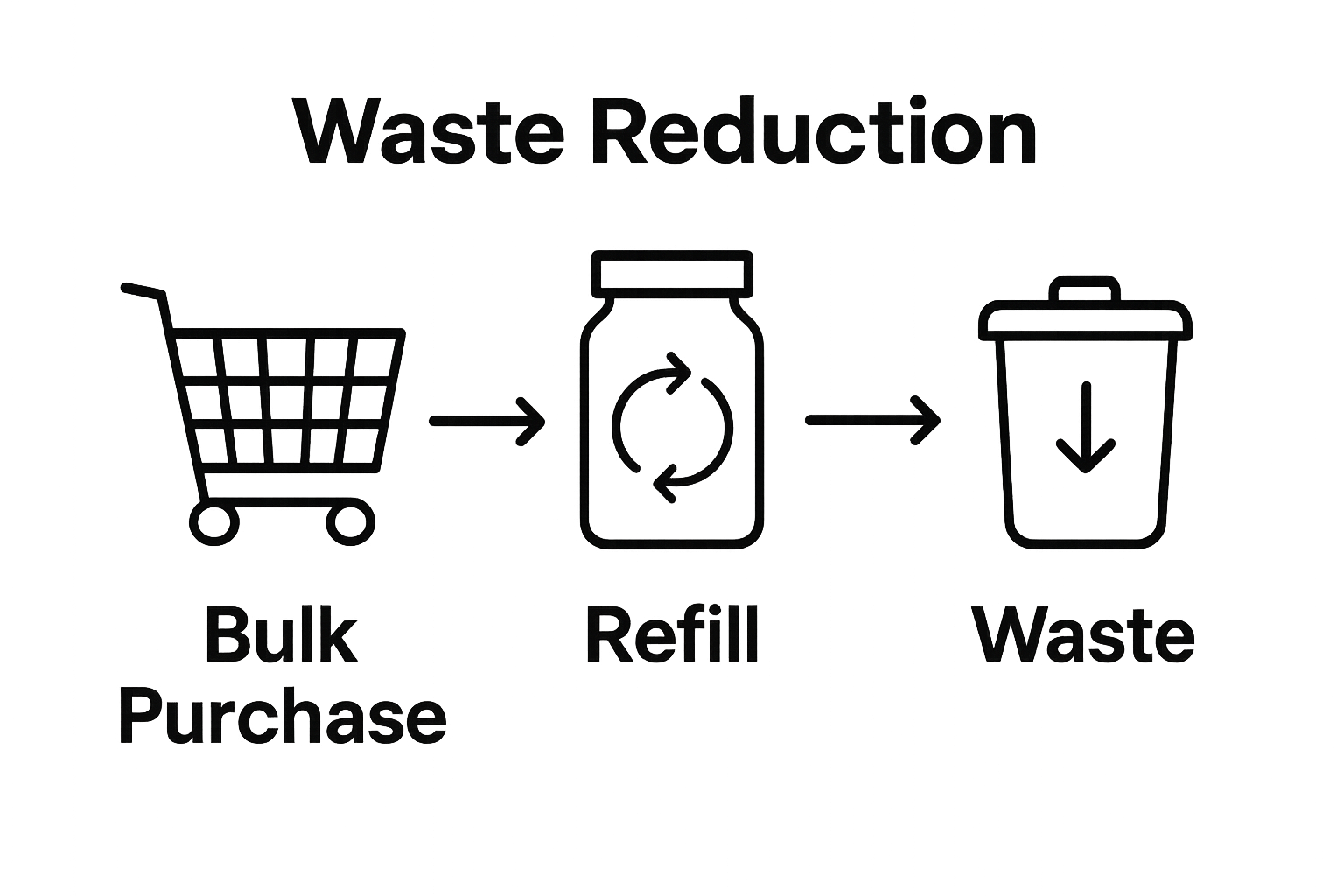 Waste Reduction

Bulk Purchase

Refill

Waste