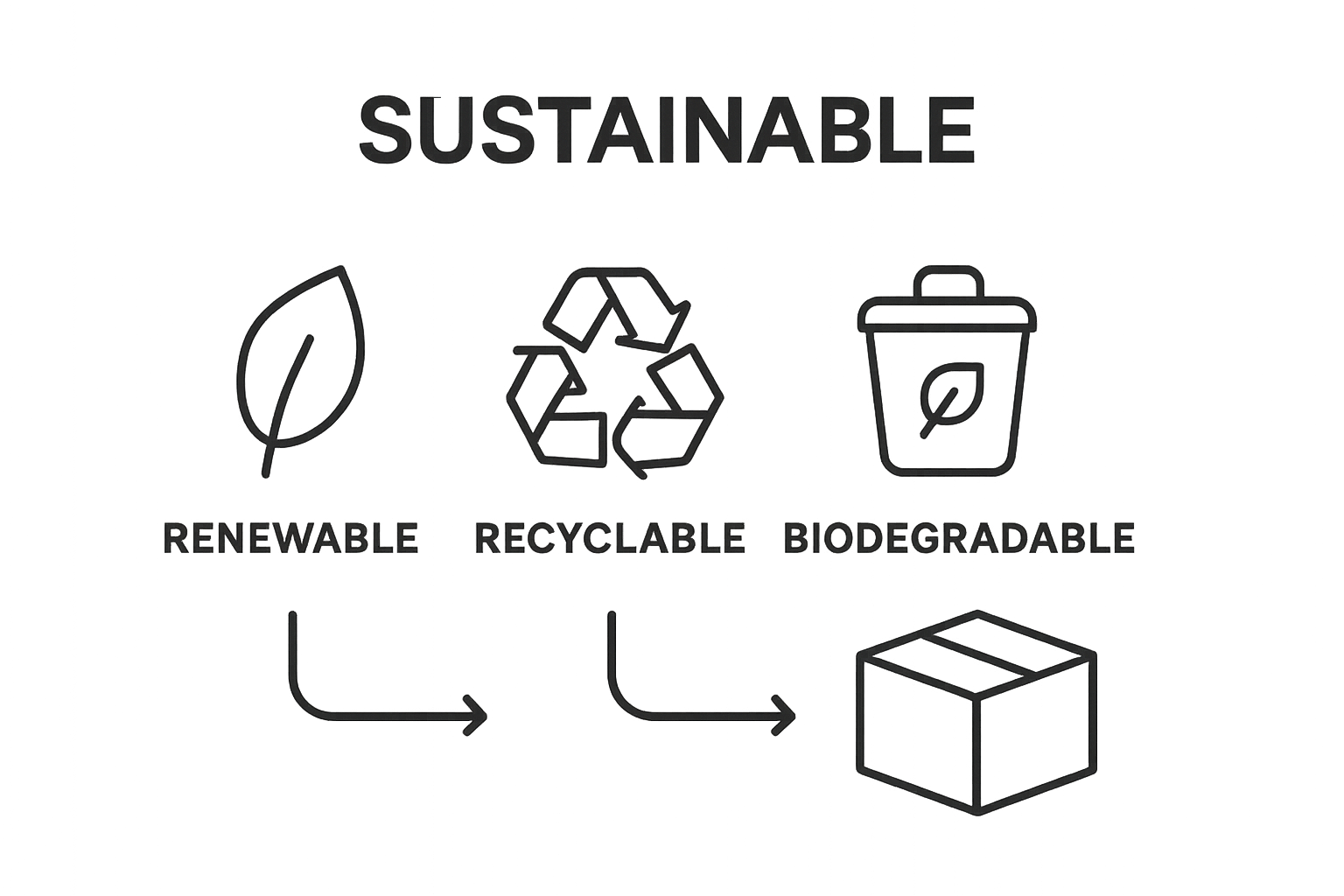 SUSTAINABLE

RENEWABLE RECYCLABLE BIODEGRADABLE