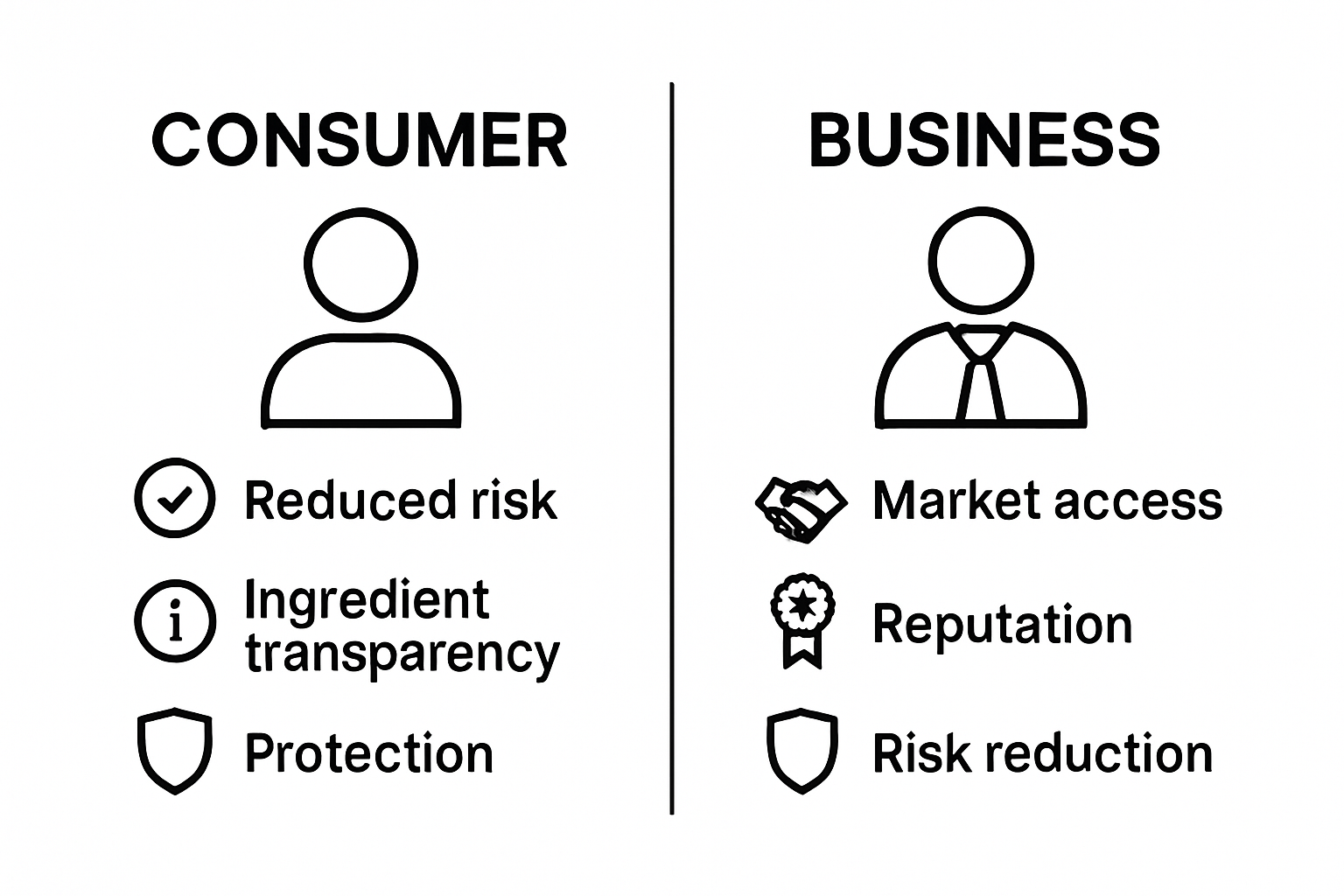 CONSUMER

Reduced risk

Ingredient transparency

Protection

BUSINESS

Market access

Reputation

Risk reduction