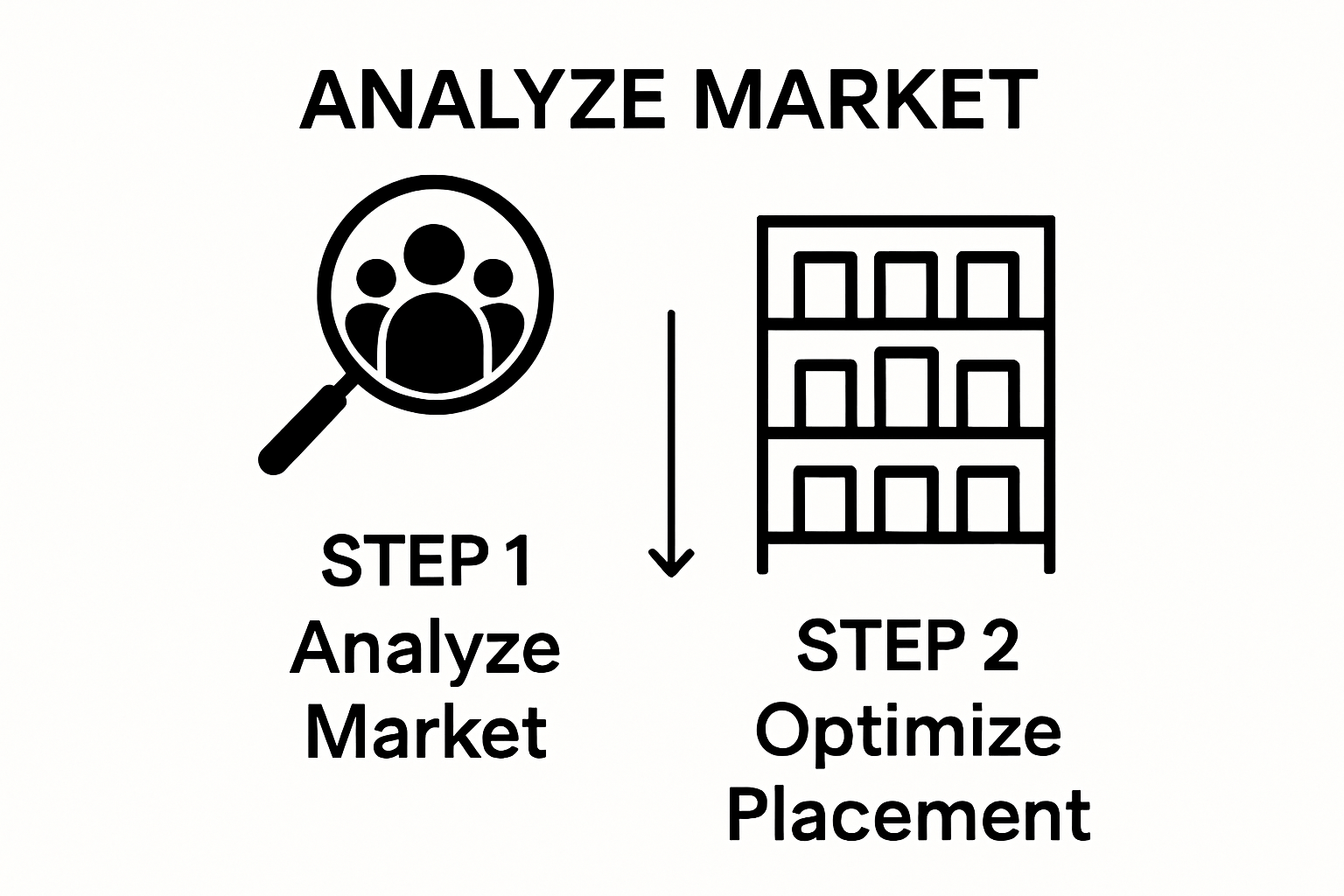 ANALYZE MARKET

STEP 1
Analyze
Market

STEP 2
Optimize
Placement