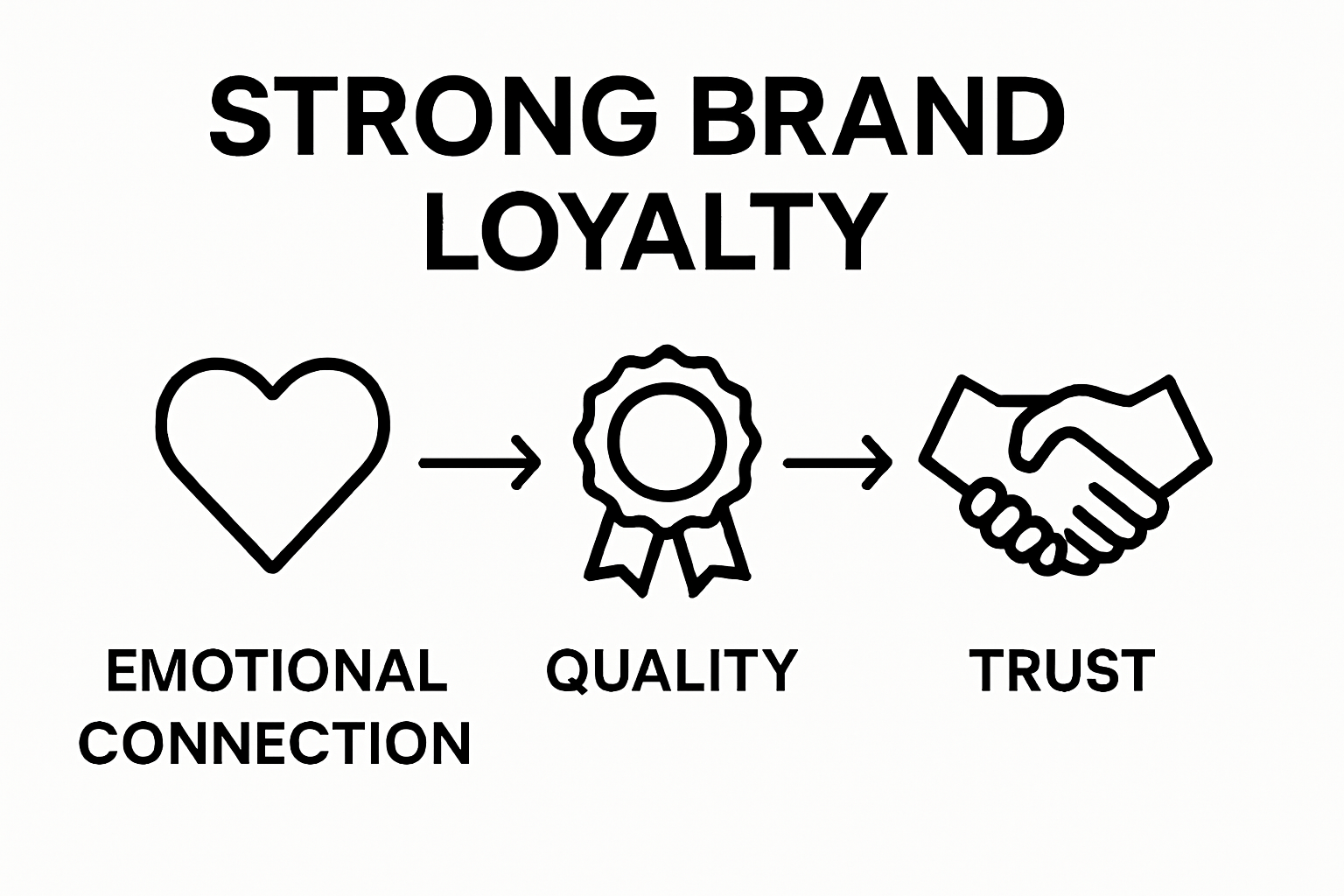 STRONG BRAND LOYALTY

EMOTIONAL CONNECTION

QUALITY

TRUST