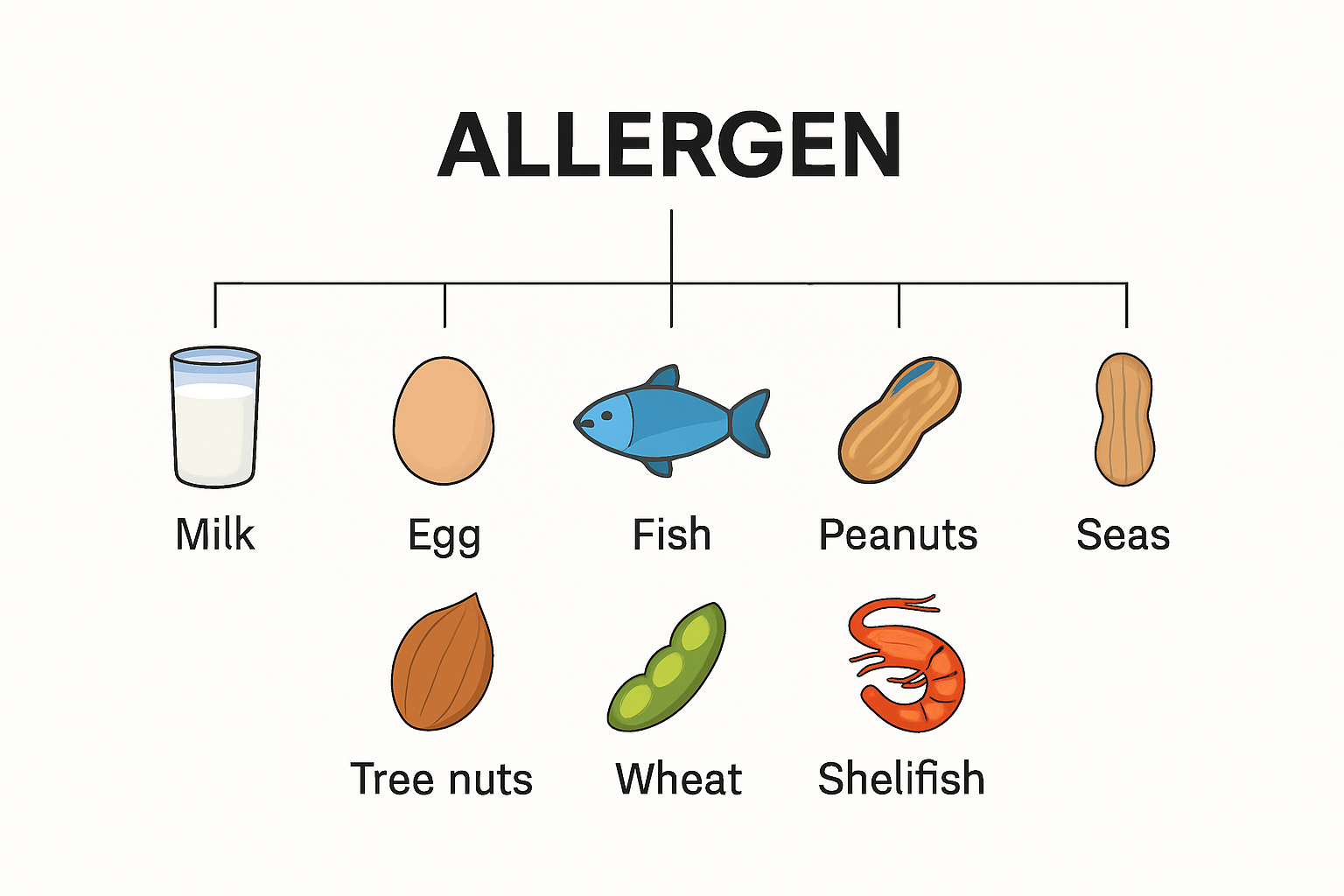 ALLERGEN

Milk

Egg

Fish

Peanuts

Seas

Tree nuts

Wheat

Shelifish