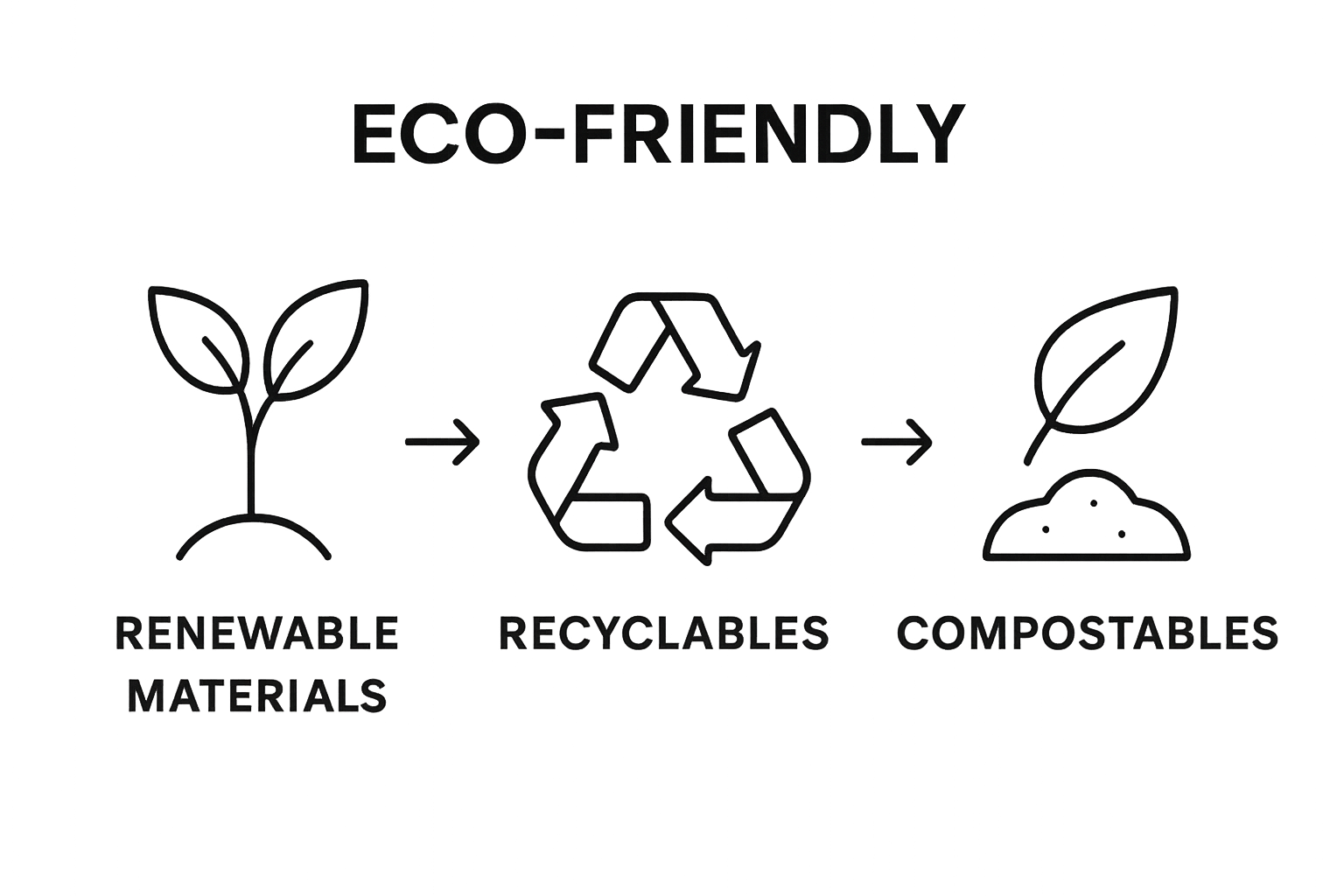 ECO-FRIENDLY

RENEWABLE MATERIALS

RECYCLABLES

COMPOSTABLES