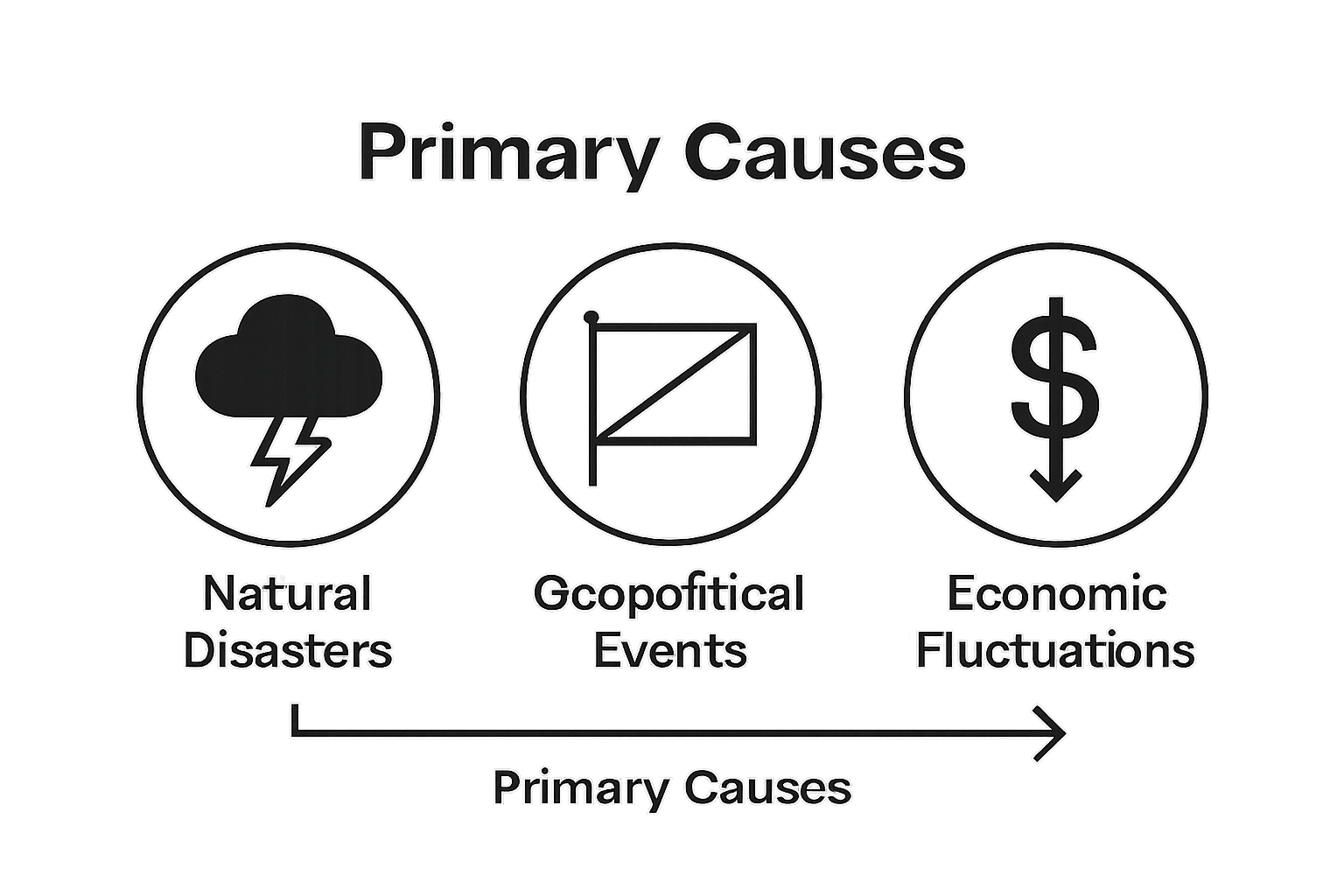 Primary Causes

$

Natural Disasters

Gcopofitical Events

Economic Fluctuations

Primary Causes