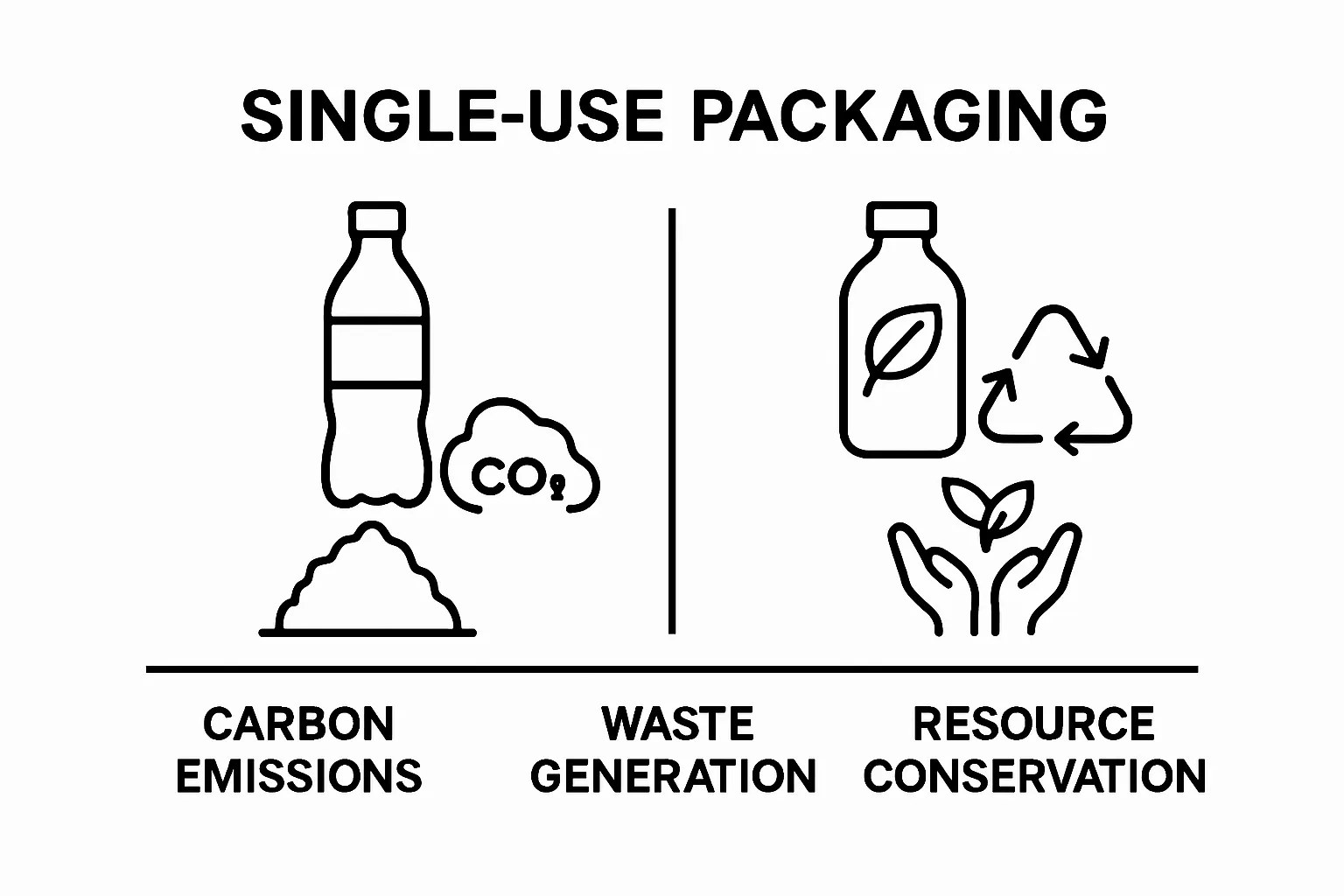 SINGLE-USE PACKAGING

$CO_2$

CARBON EMISSIONS

WASTE GENERATION

RESOURCE CONSERVATION