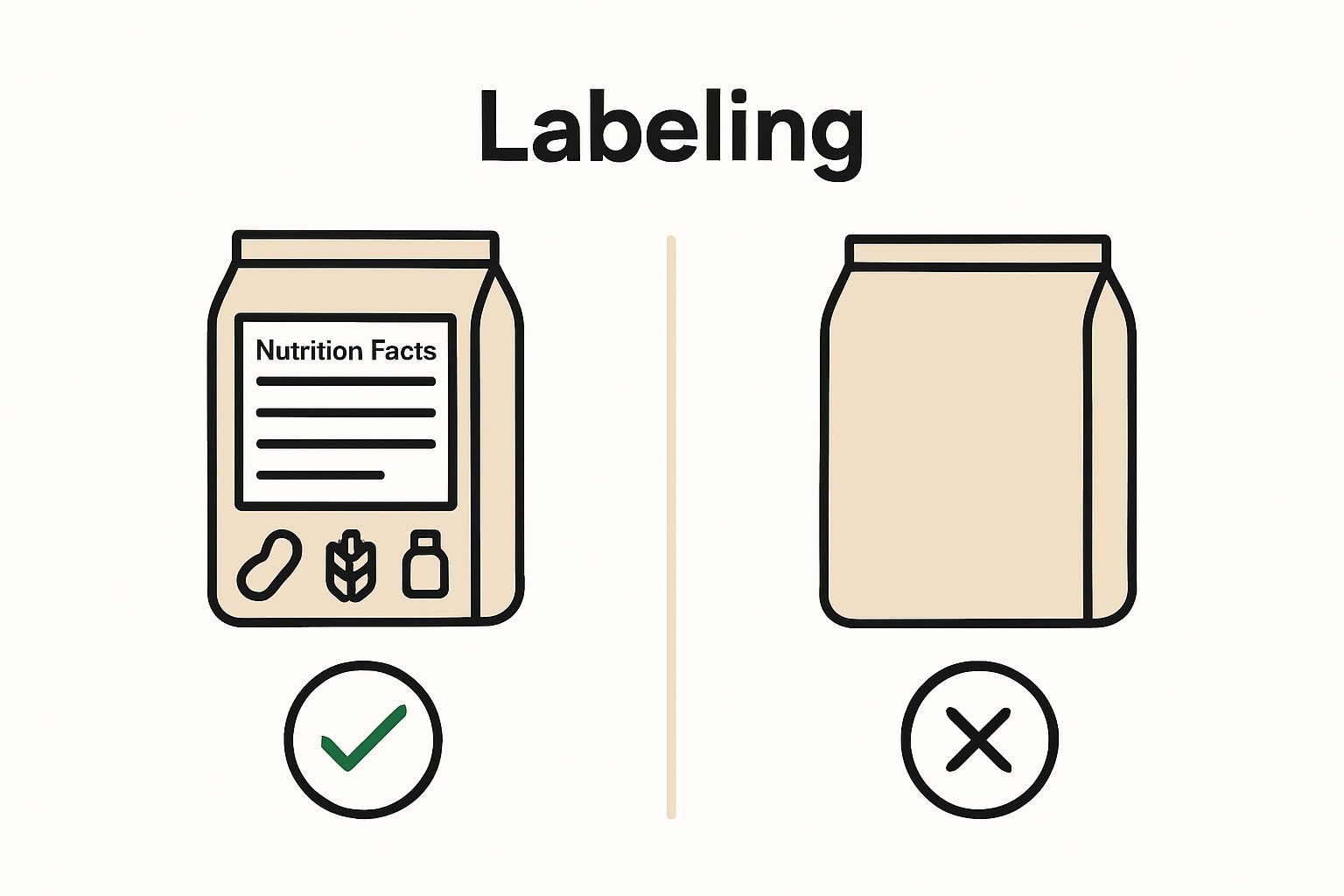 Labeling

Nutrition Facts