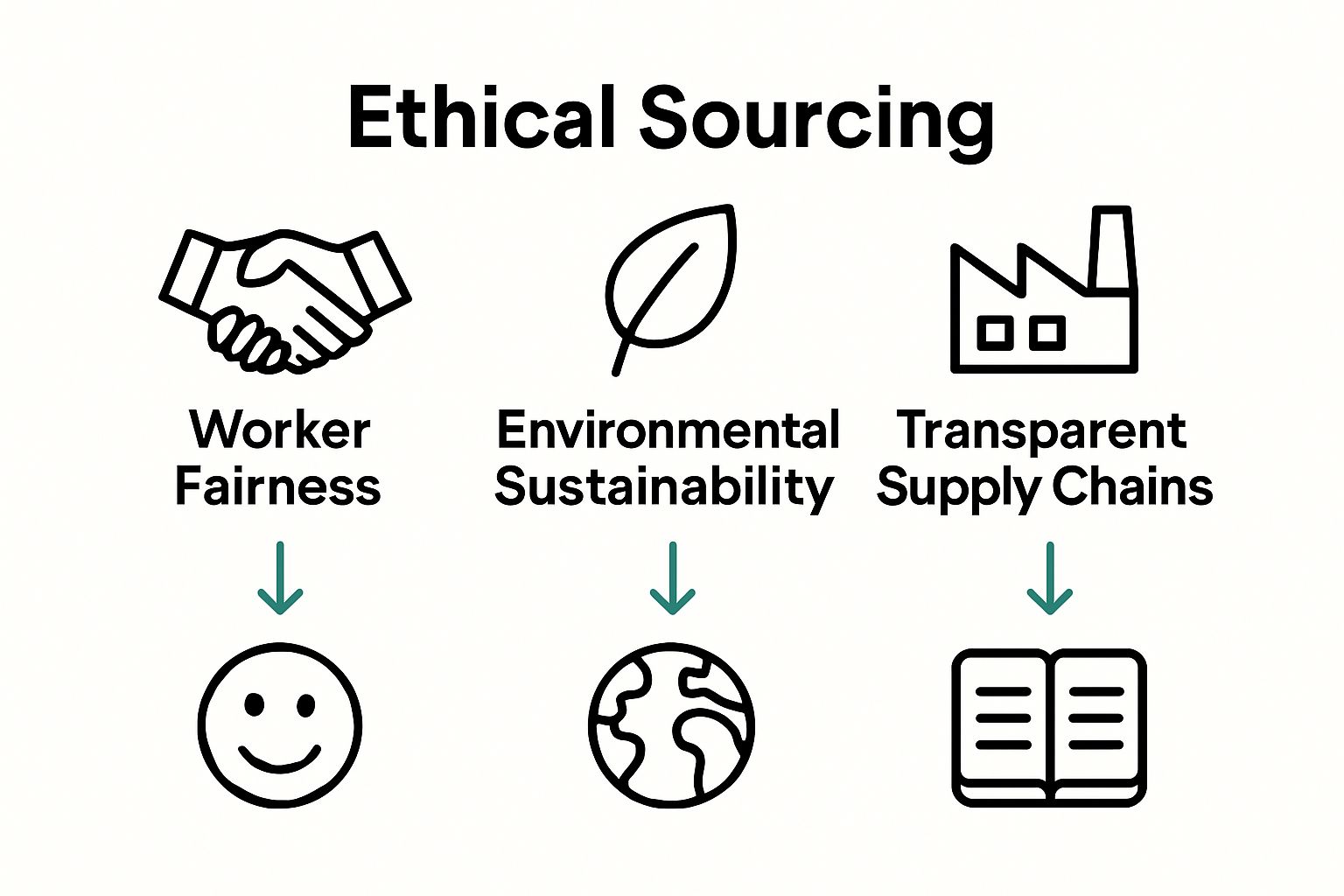 Ethical Sourcing

Worker Fairness

Environmental Sustainability

Transparent Supply Chains