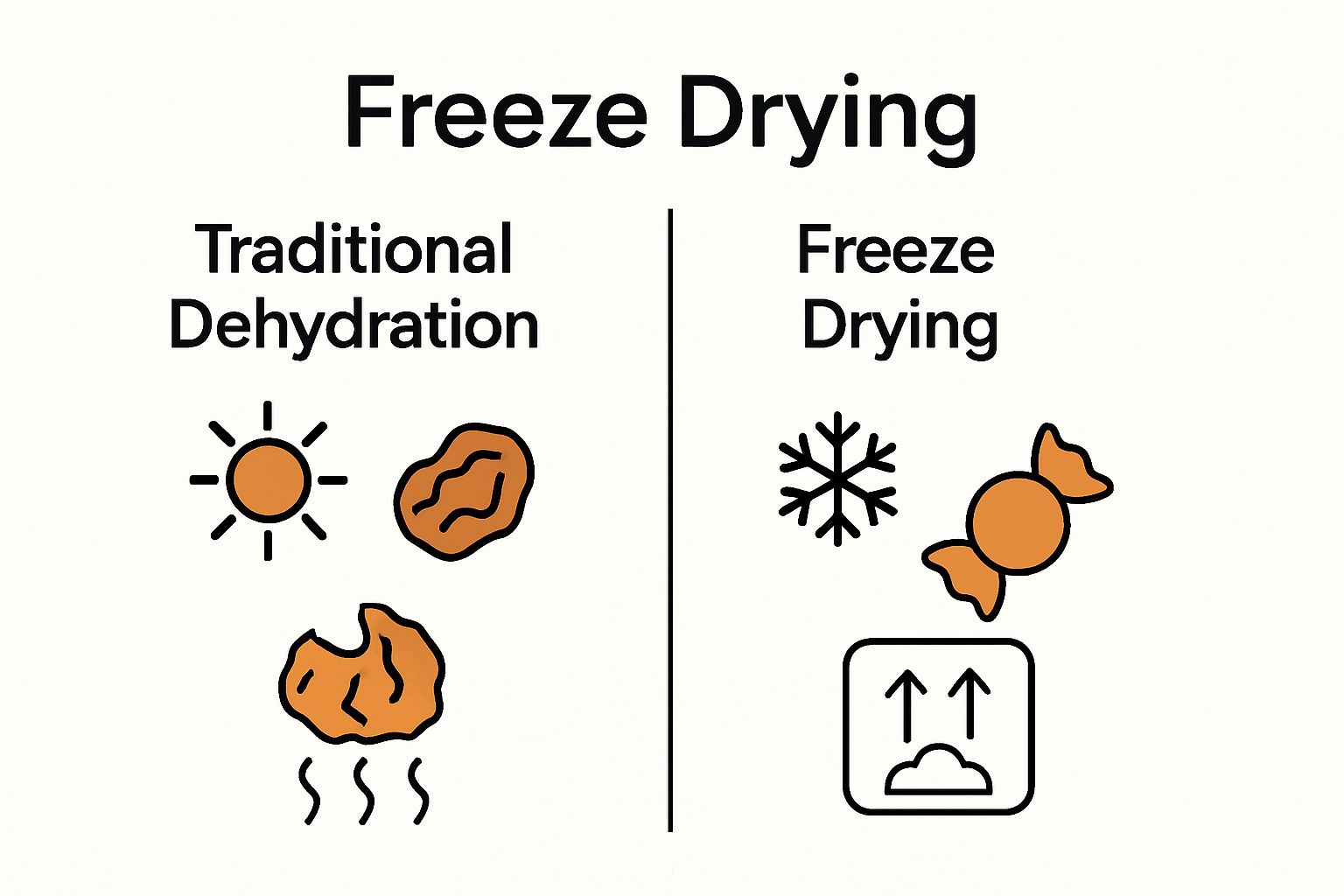 Freeze Drying

Traditional Dehydration

Freeze Drying