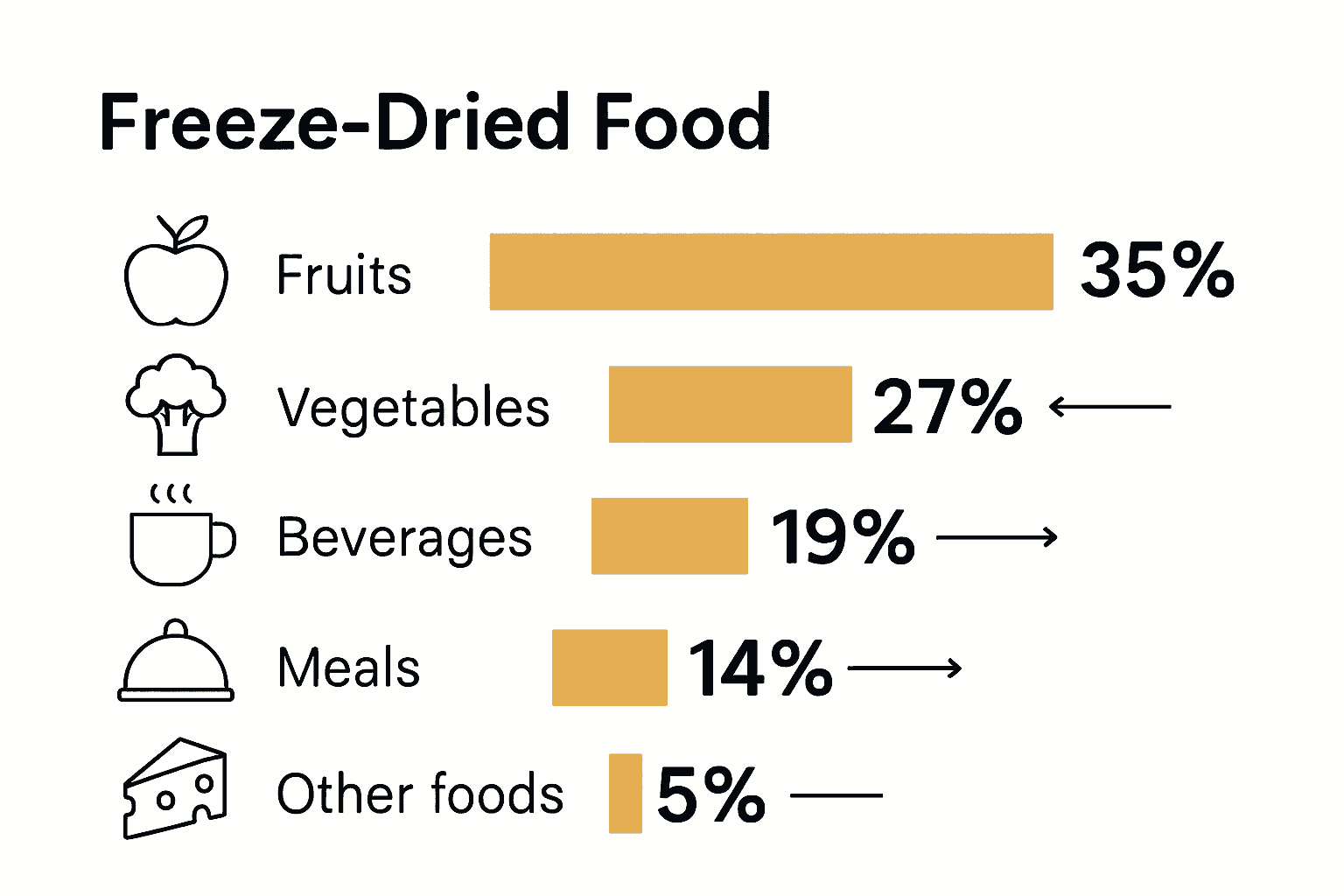 Freeze-Dried Food

Fruits 35%

Vegetables 27%

Beverages 19%

Meals 14%

Other foods 5%