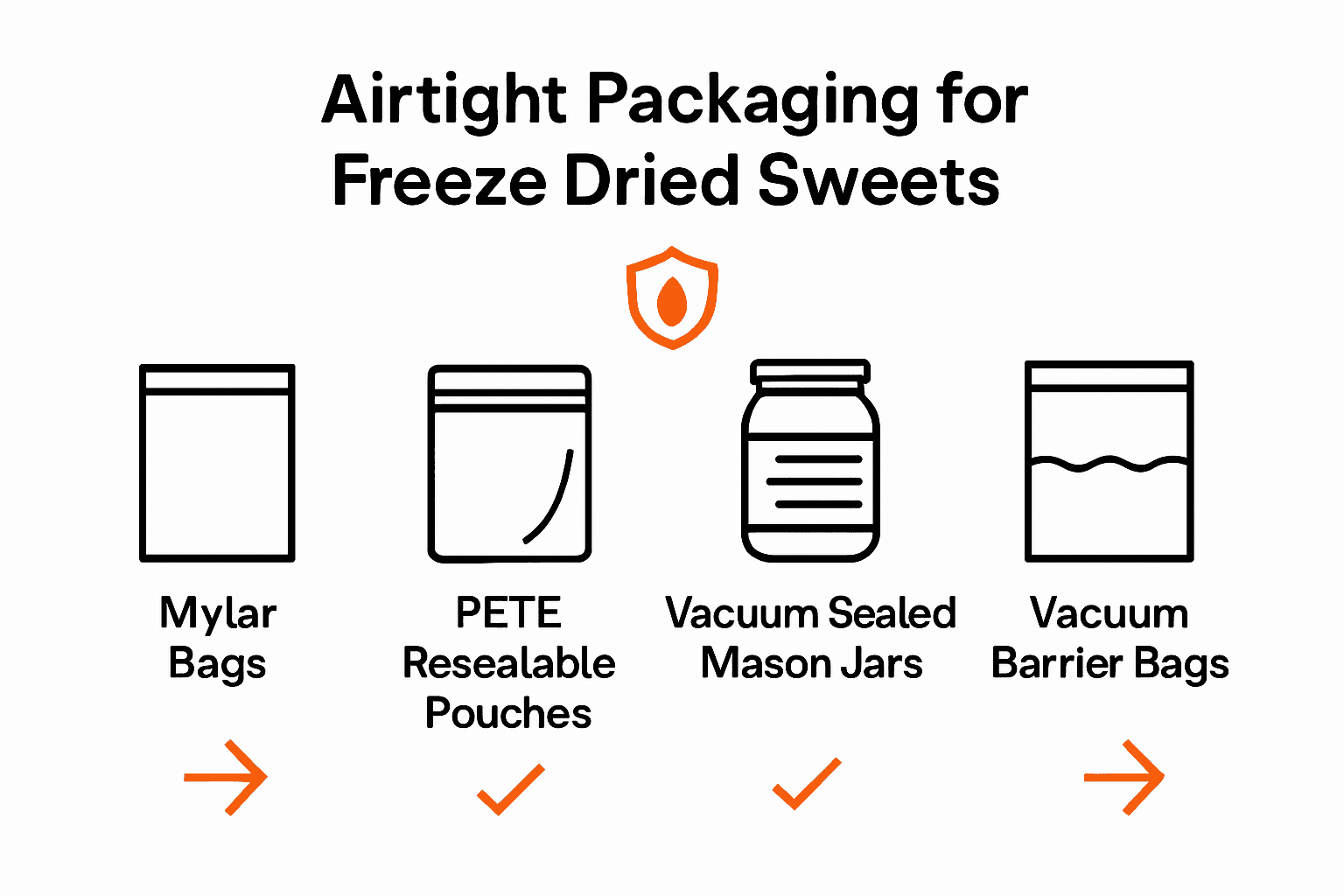 Airtight Packaging for Freeze Dried Sweets

Mylar Bags

PETE Resealable Pouches

Vacuum Sealed Mason Jars

Vacuum Barrier Bags