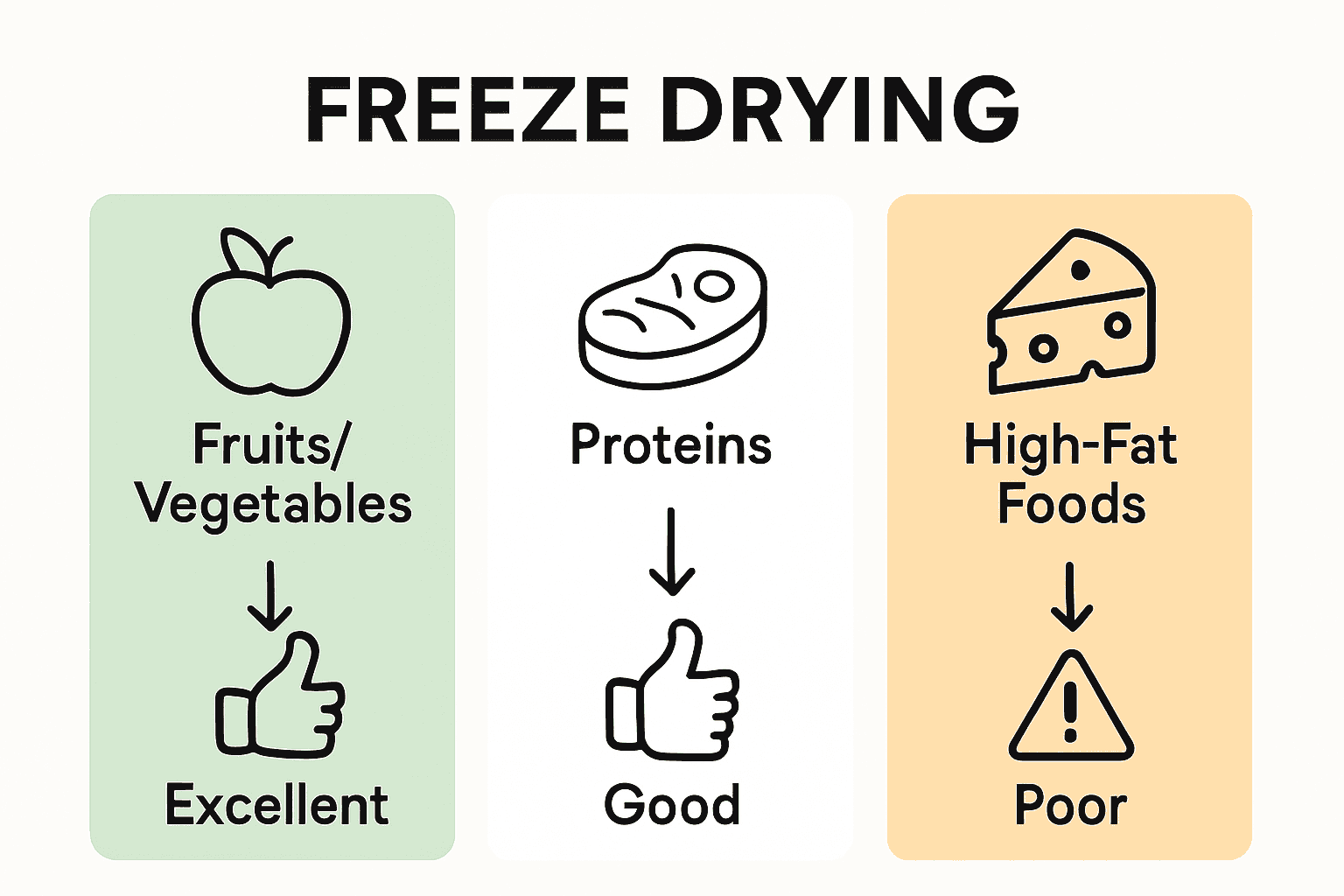 FREEZE DRYING

Fruits/
Vegetables

Excellent

Proteins

Good

High-Fat
Foods

Poor