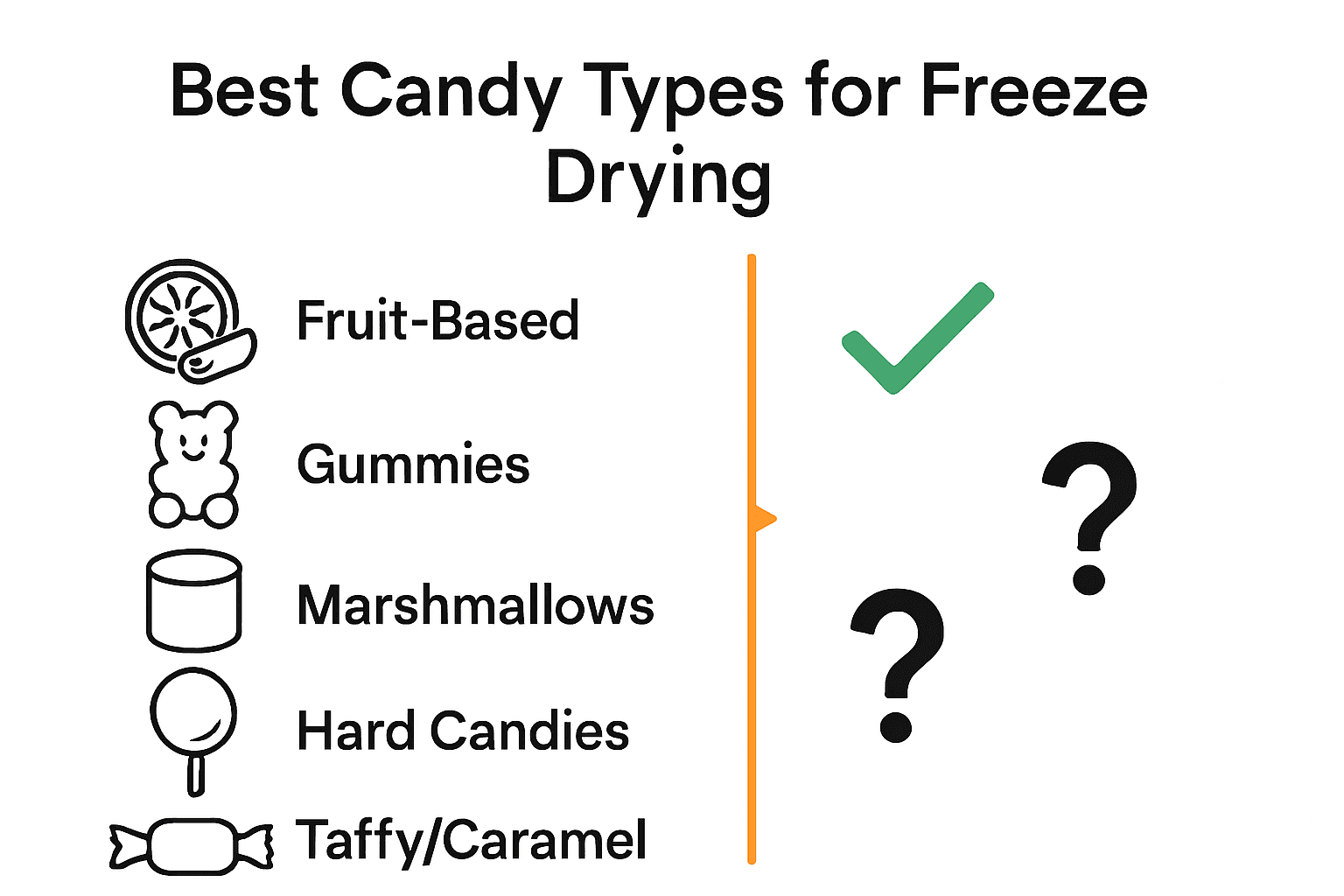 Best Candy Types for Freeze Drying

Fruit-Based

Gummies

Marshmallows

Hard Candies

Taffy/Caramel

?

?