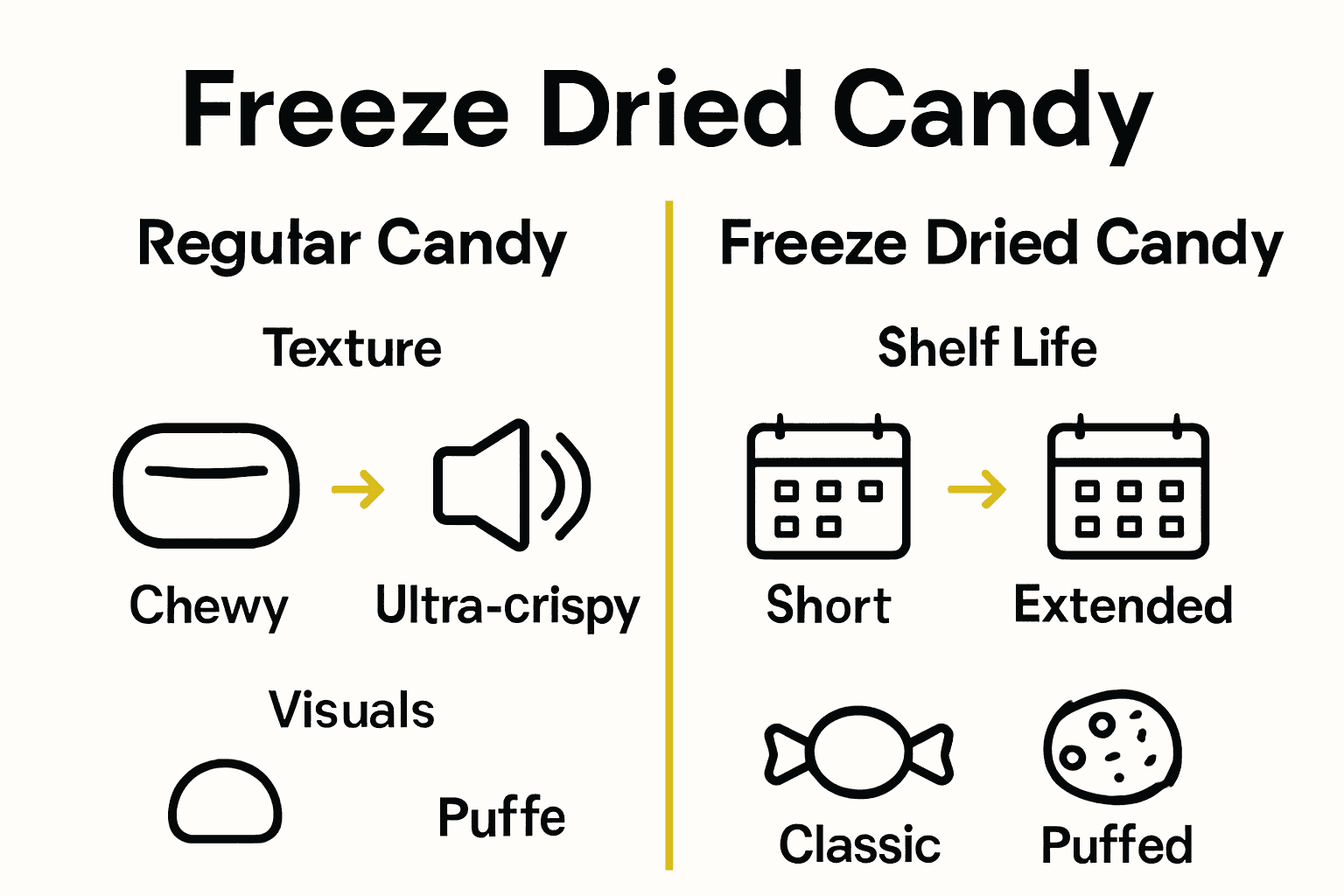 Freeze Dried Candy

Regular Candy

Texture

Chewy

Ultra-crispy

Visuals

Puffe

Freeze Dried Candy

Shelf Life

Short

Extended

Classic

Puffed