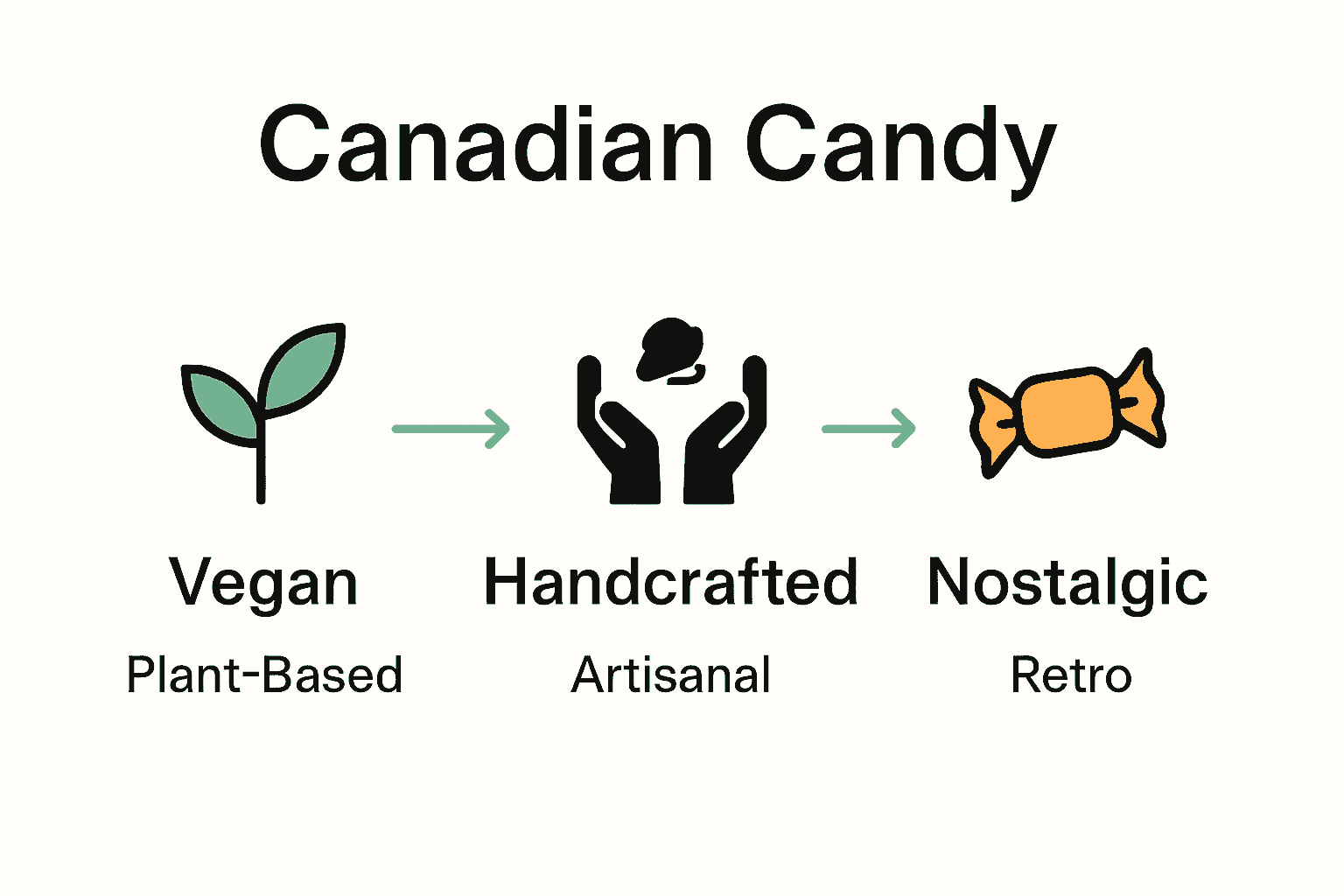 Canadian Candy

Vegan
Plant-Based

Handcrafted
Artisanal

Nostalgic
Retro