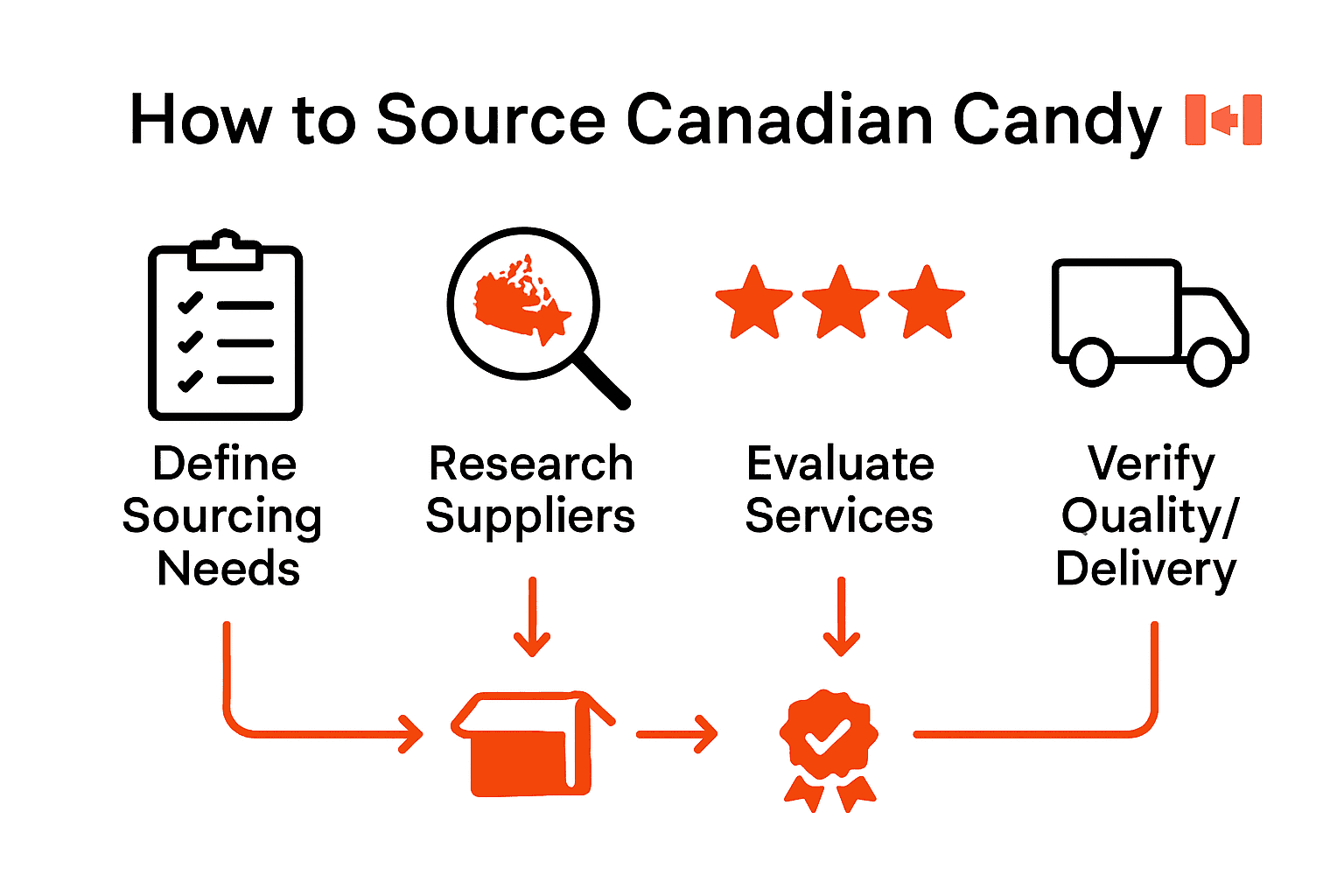 How to Source Canadian Candy

Define Sourcing Needs

Research Suppliers

Evaluate Services

Verify Quality/ Delivery