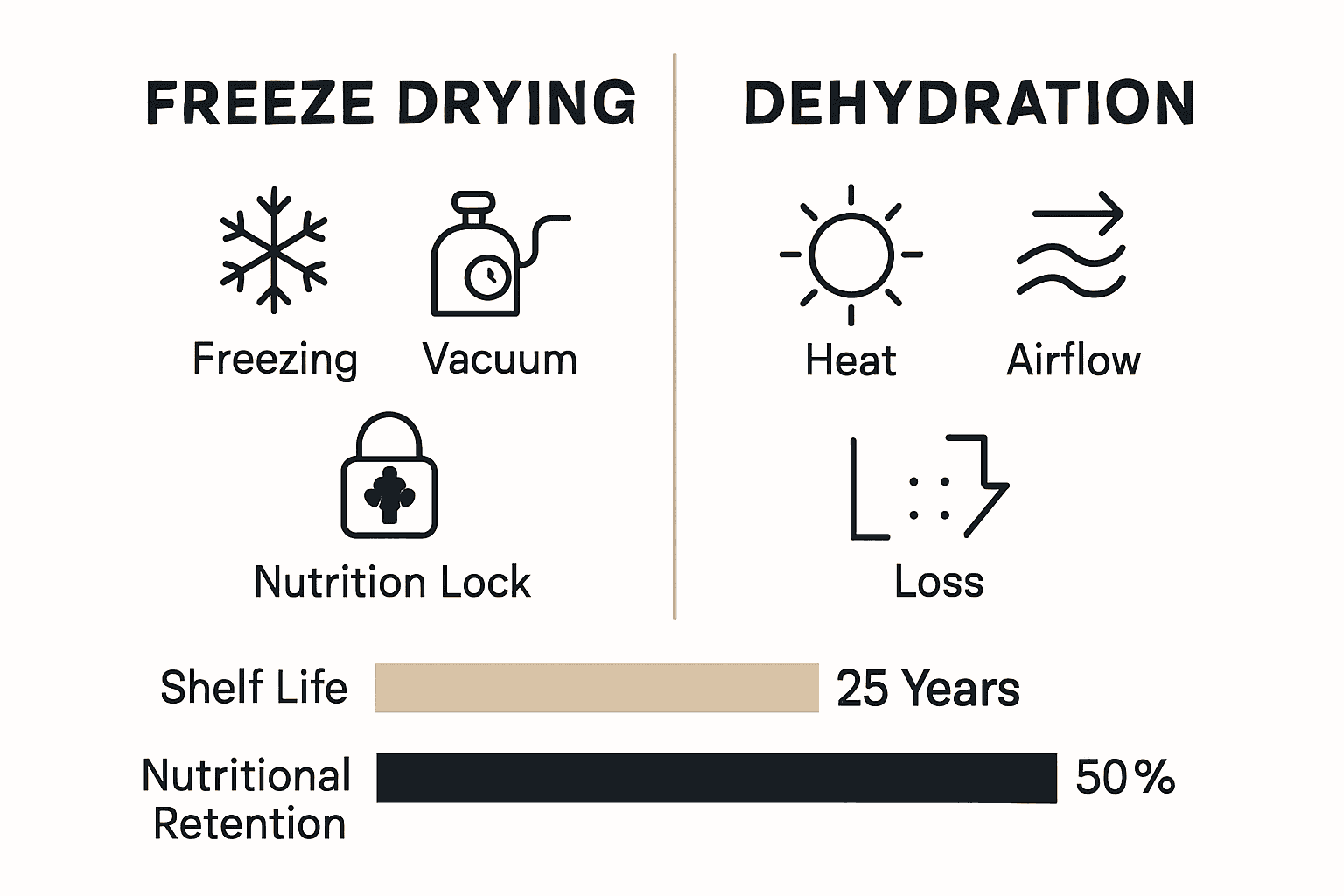 FREEZE DRYING

Freezing

Vacuum

Nutrition Lock

DEHYDRATION

Heat

Airflow

Loss

Shelf Life 25 Years

Nutritional Retention 50%