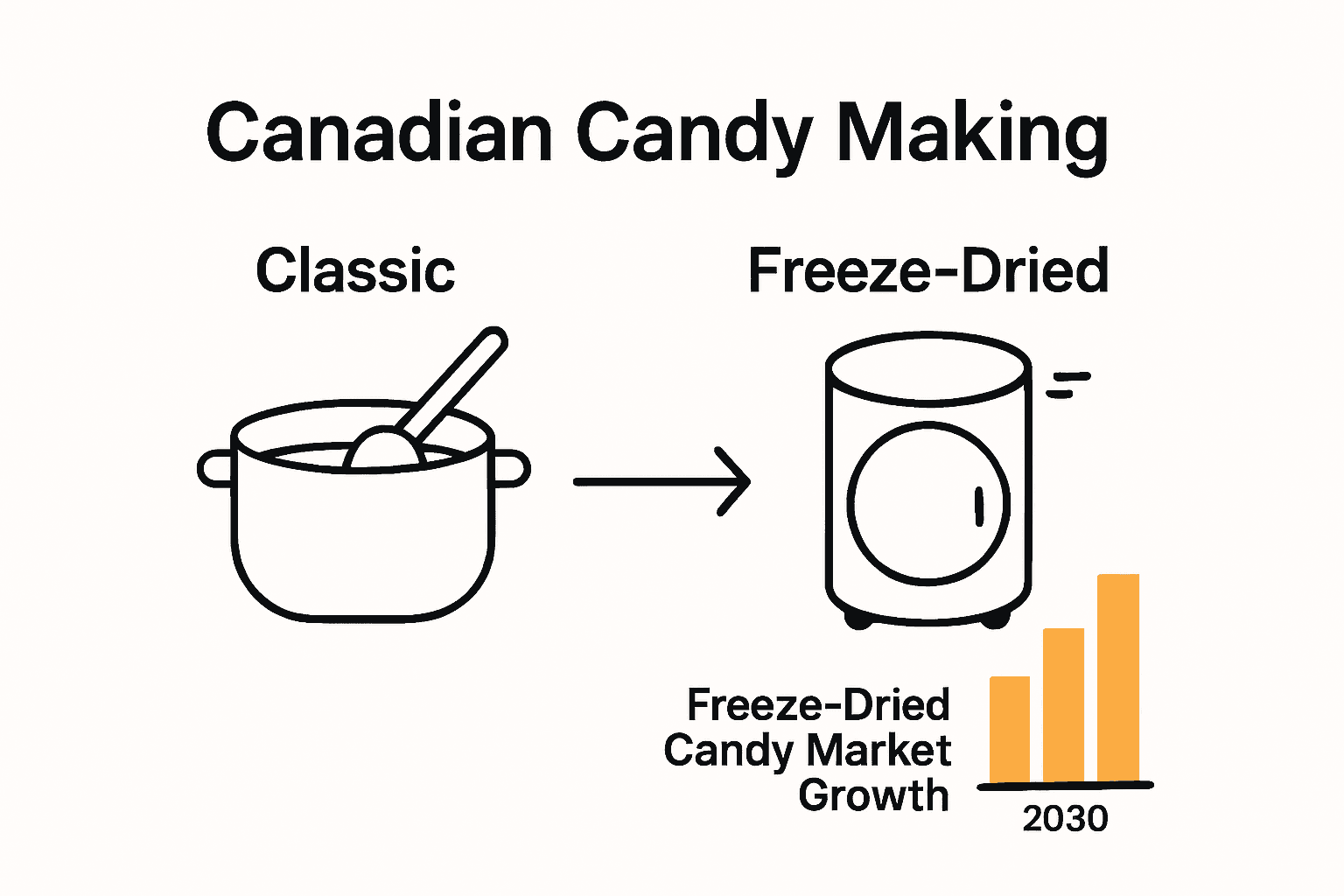 Canadian Candy Making

Classic

Freeze-Dried

Freeze-Dried Candy Market Growth

2030