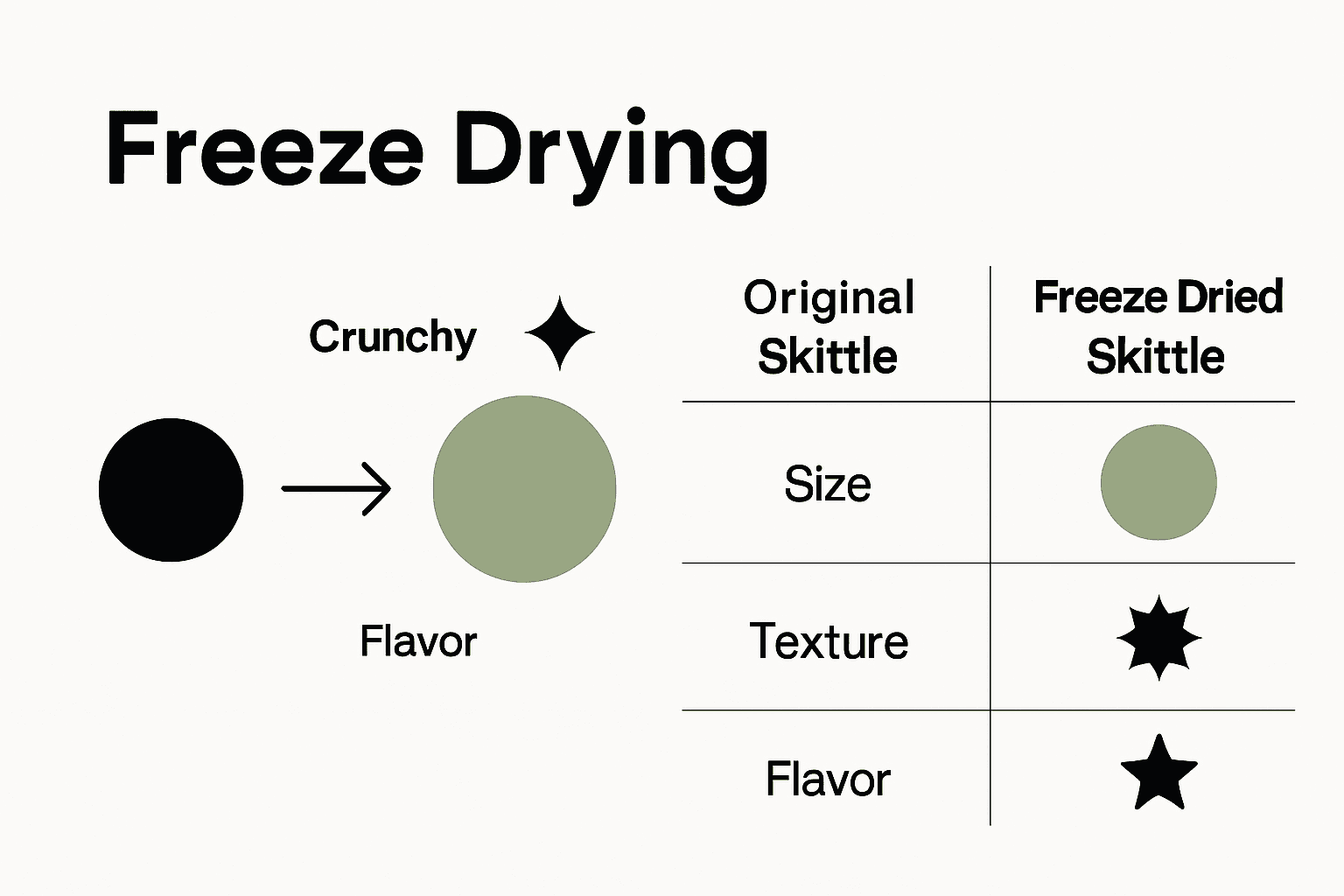 Freeze Drying

Crunchy

Flavor

| Original Skittle | Freeze Dried Skittle |
|---|---|
| Size | |
| Texture | |
| Flavor | |