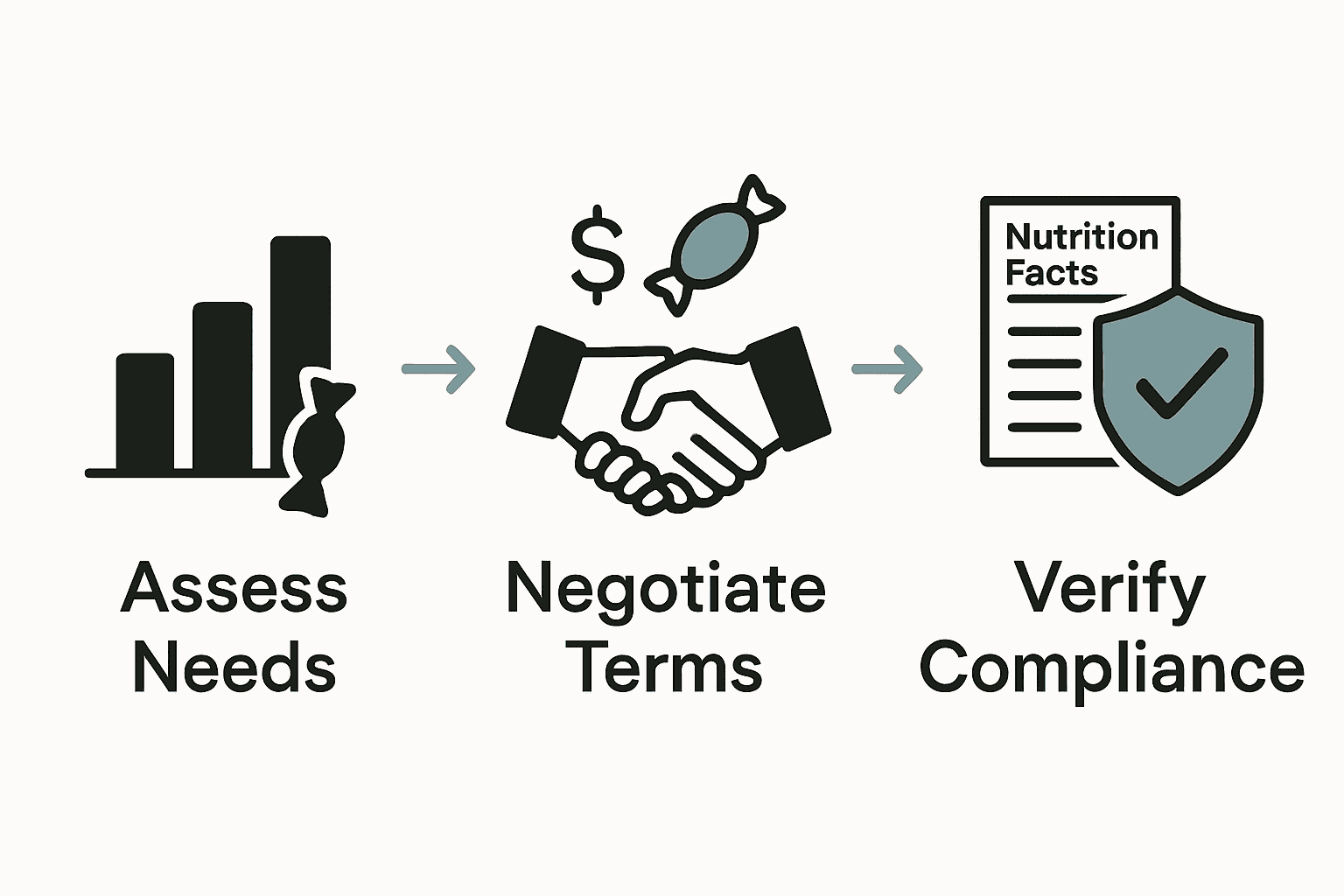 $

Nutrition Facts

Assess Needs

Negotiate Terms

Verify Compliance