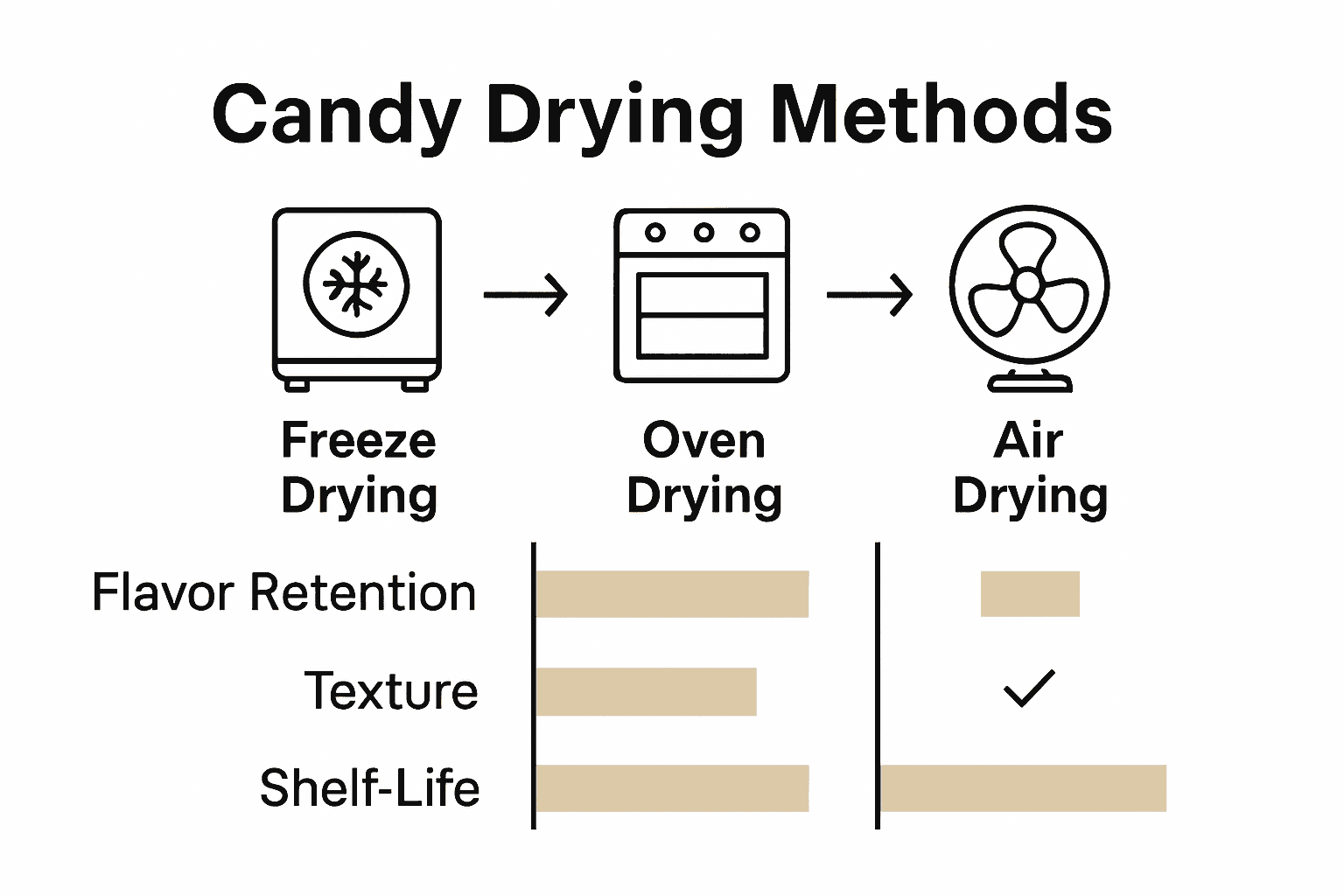 Candy Drying Methods

Freeze Drying

Oven Drying

Air Drying

Flavor Retention

Texture

Shelf-Life