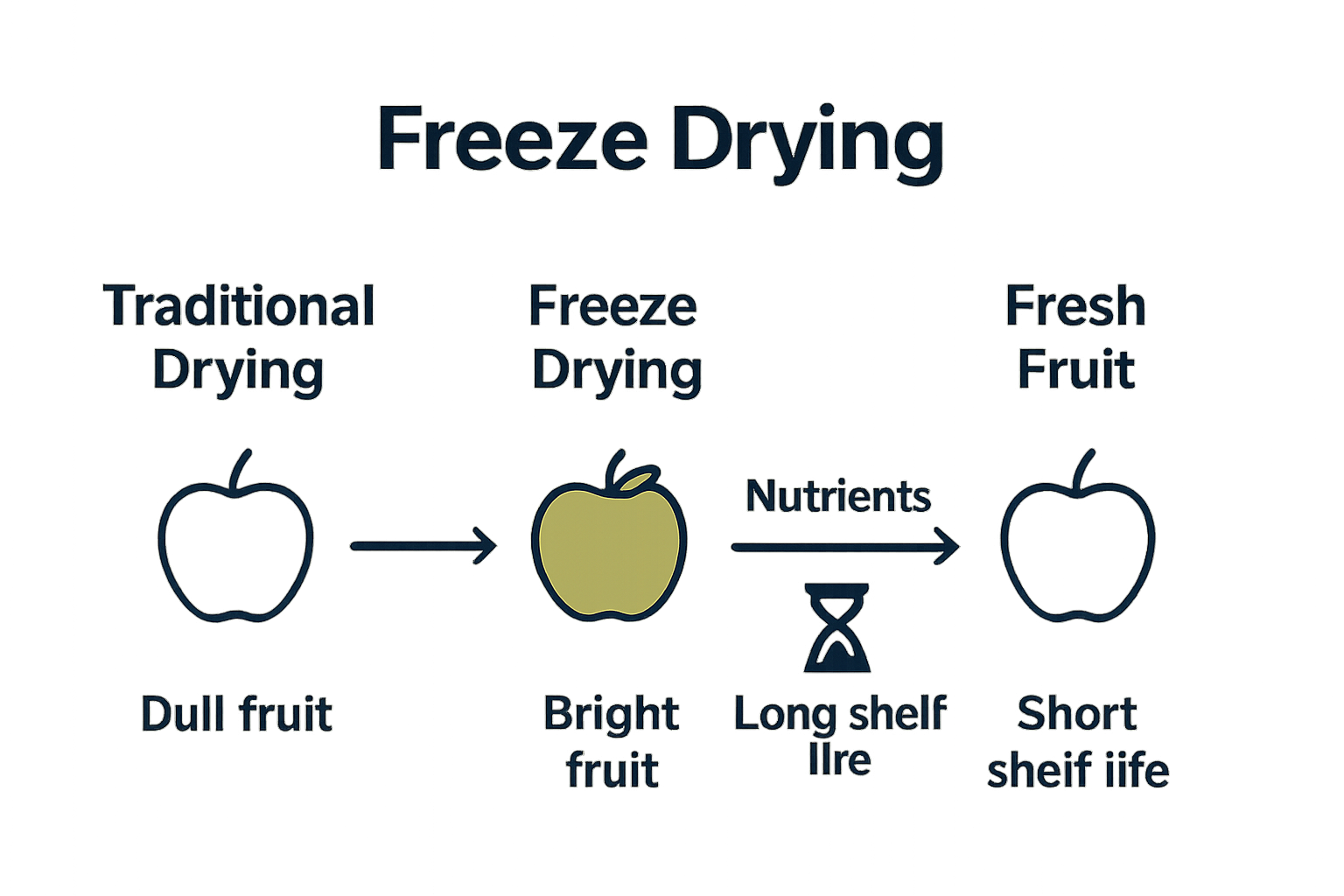 Freeze Drying

Traditional Drying

Freeze Drying

Fresh Fruit

Nutrients

Dull fruit

Bright fruit

Long shelf llre

Short sheif iife