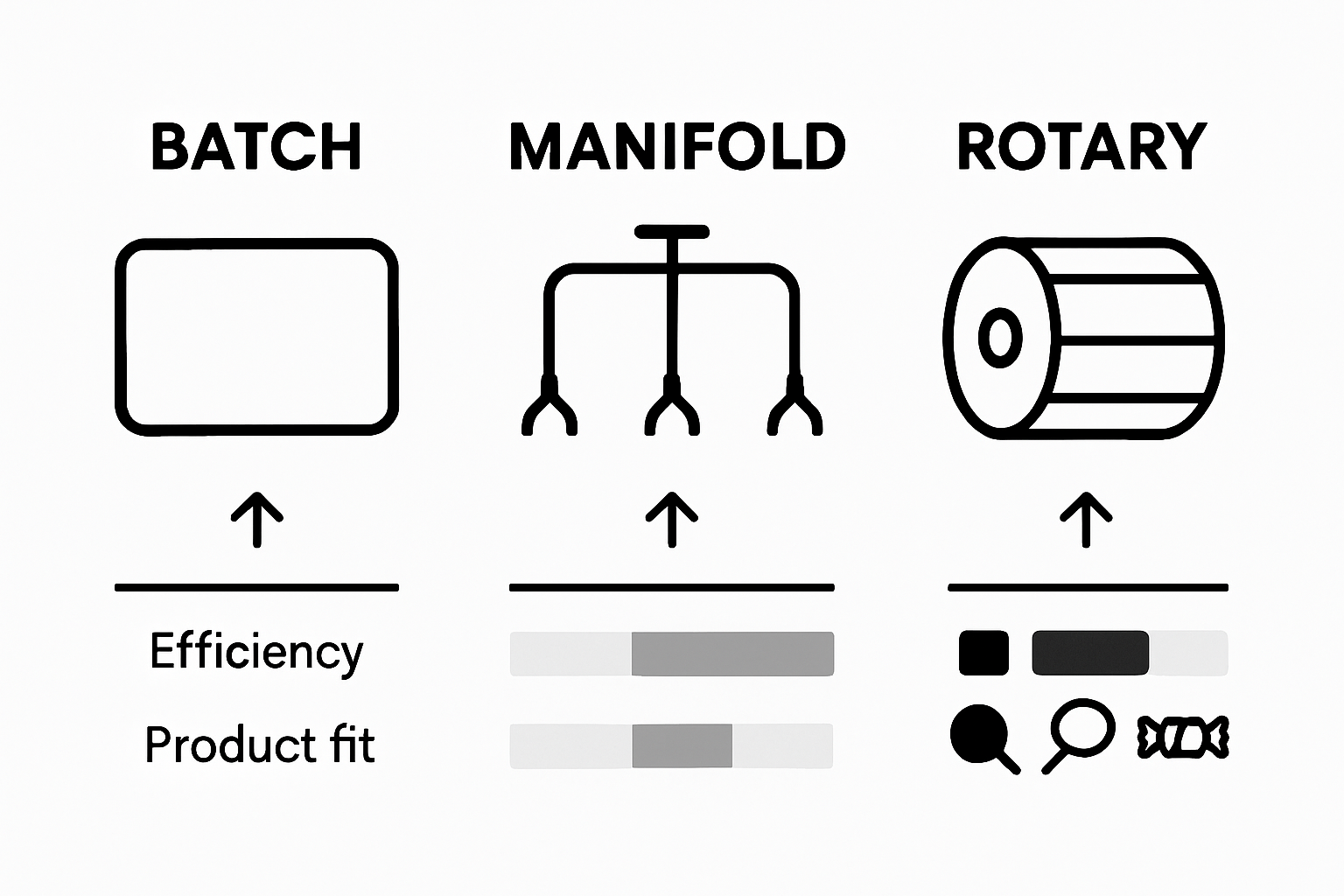 BATCH

MANIFOLD

ROTARY

Efficiency

Product fit