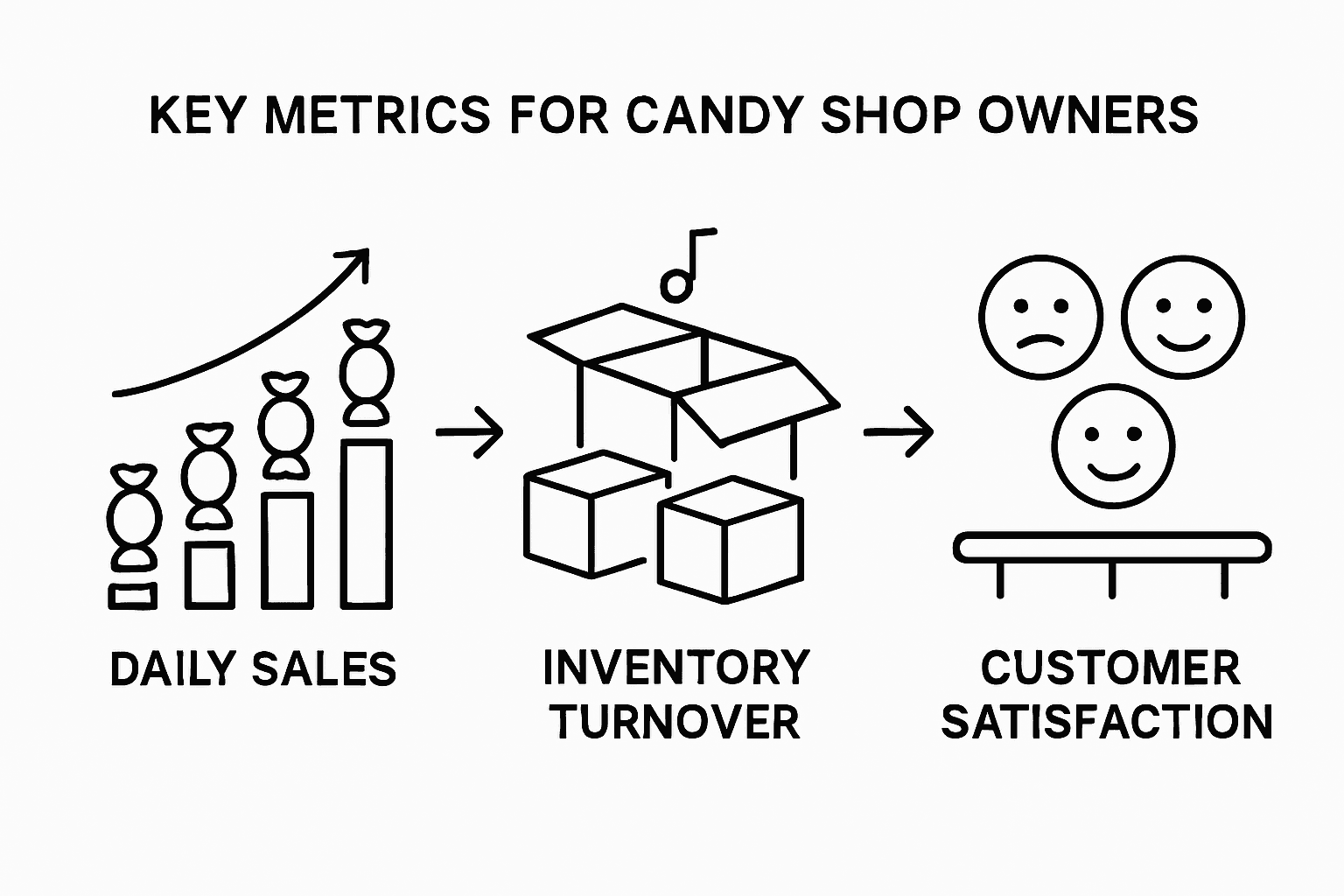 KEY METRICS FOR CANDY SHOP OWNERS

DAILY SALES

INVENTORY TURNOVER

CUSTOMER SATISFACTION