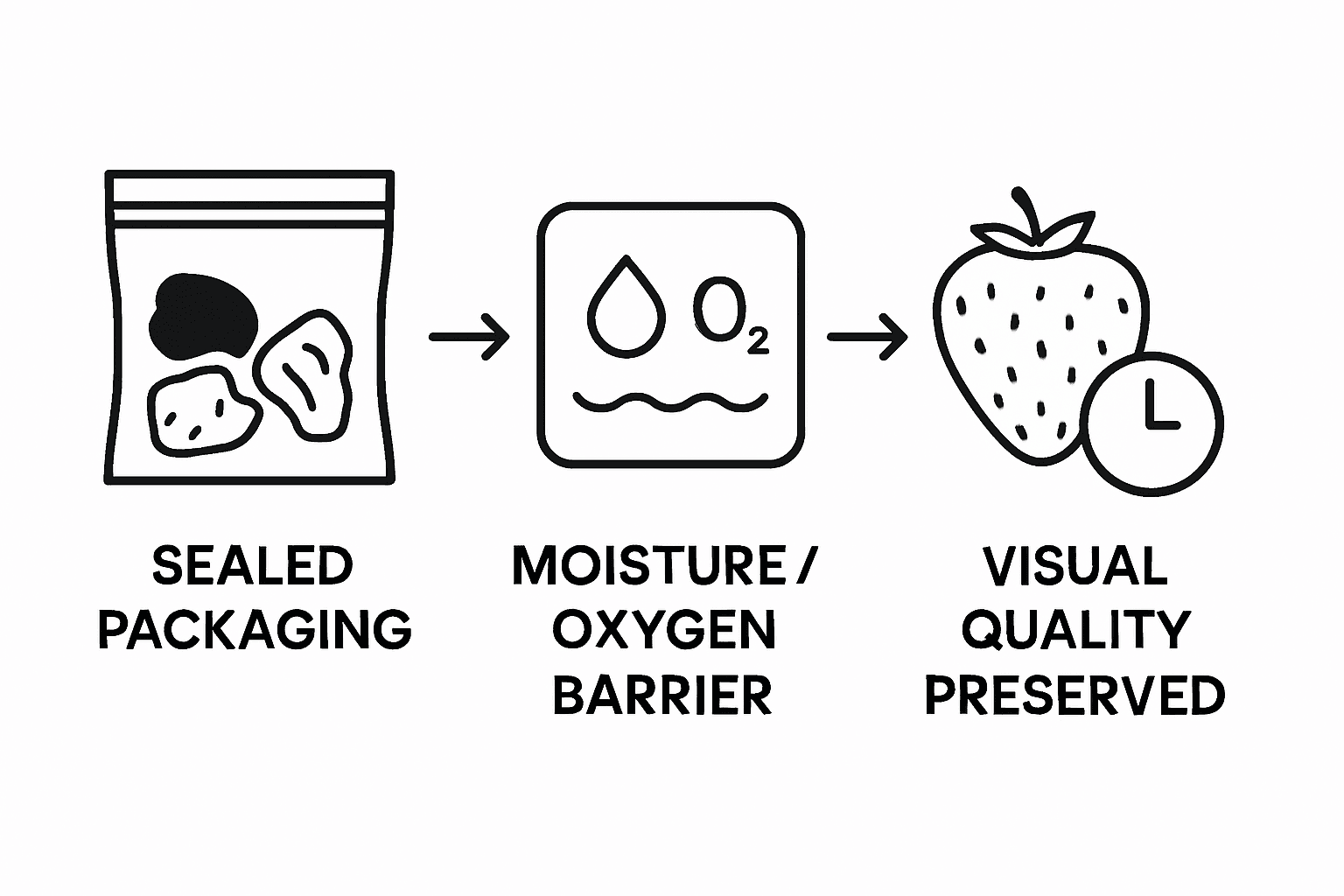 $O_2$

SEALED PACKAGING

MOISTURE / OXYGEN BARRIER

VISUAL QUALITY PRESERVED