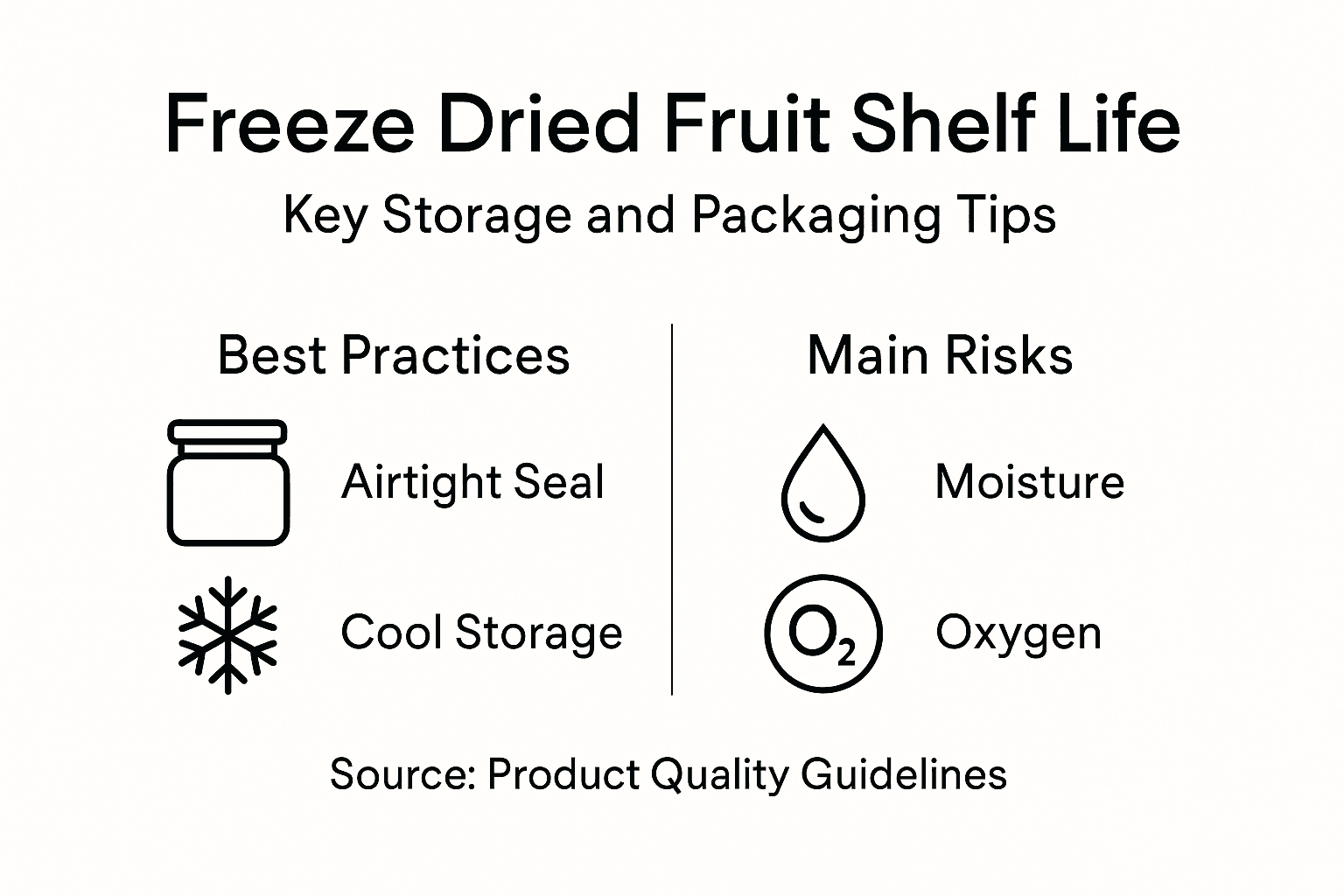 Freeze Dried Fruit Shelf Life

Key Storage and Packaging Tips

Best Practices

Airtight Seal

Cool Storage

Main Risks

Moisture

$O_2$

Oxygen

Source: Product Quality Guidelines