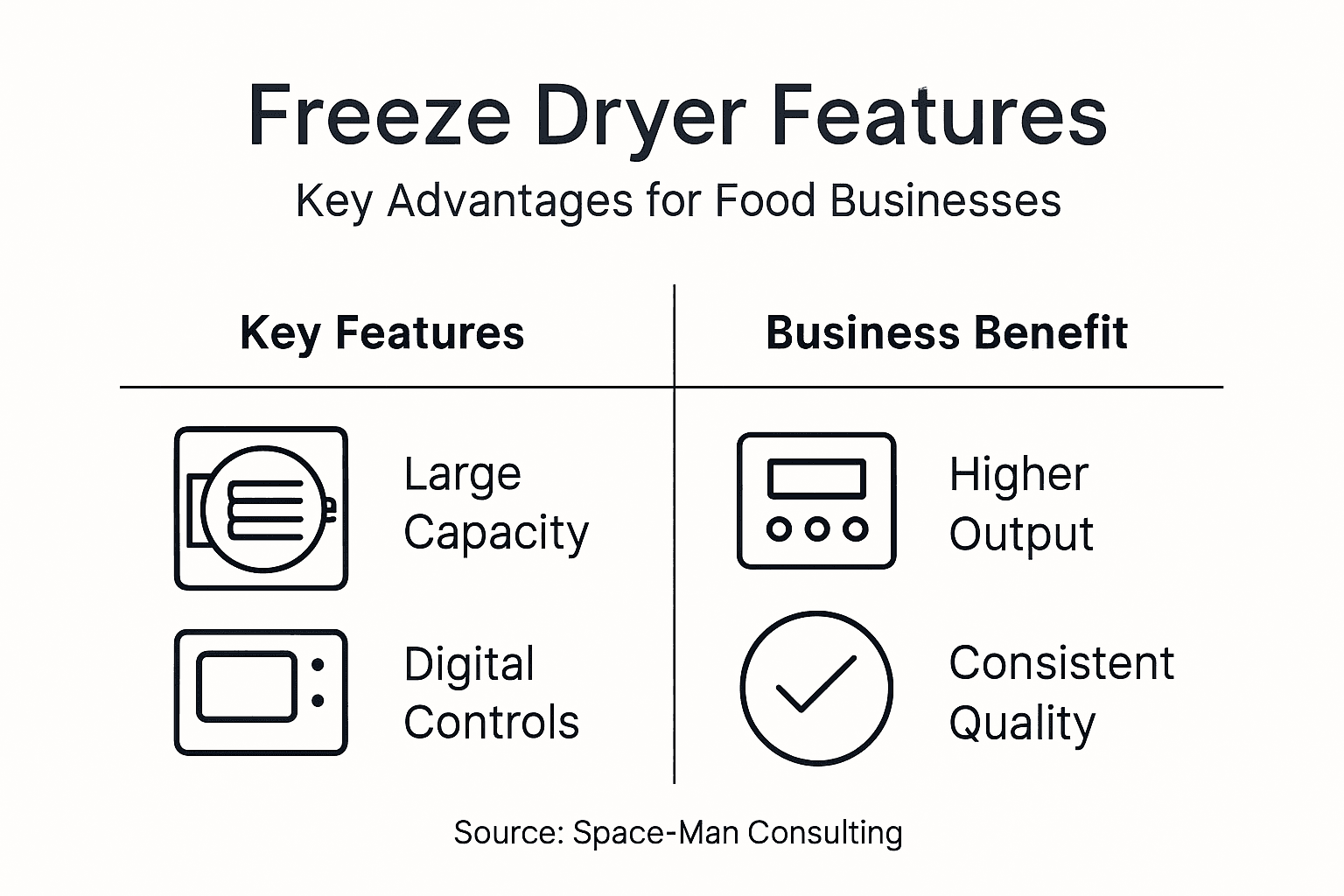 Freeze Dryer Features

Key Advantages for Food Businesses

| Key Features | Business Benefit |
|---|---|
| Large Capacity | Higher Output |
| Digital Controls | Consistent Quality |

Source: Space-Man Consulting