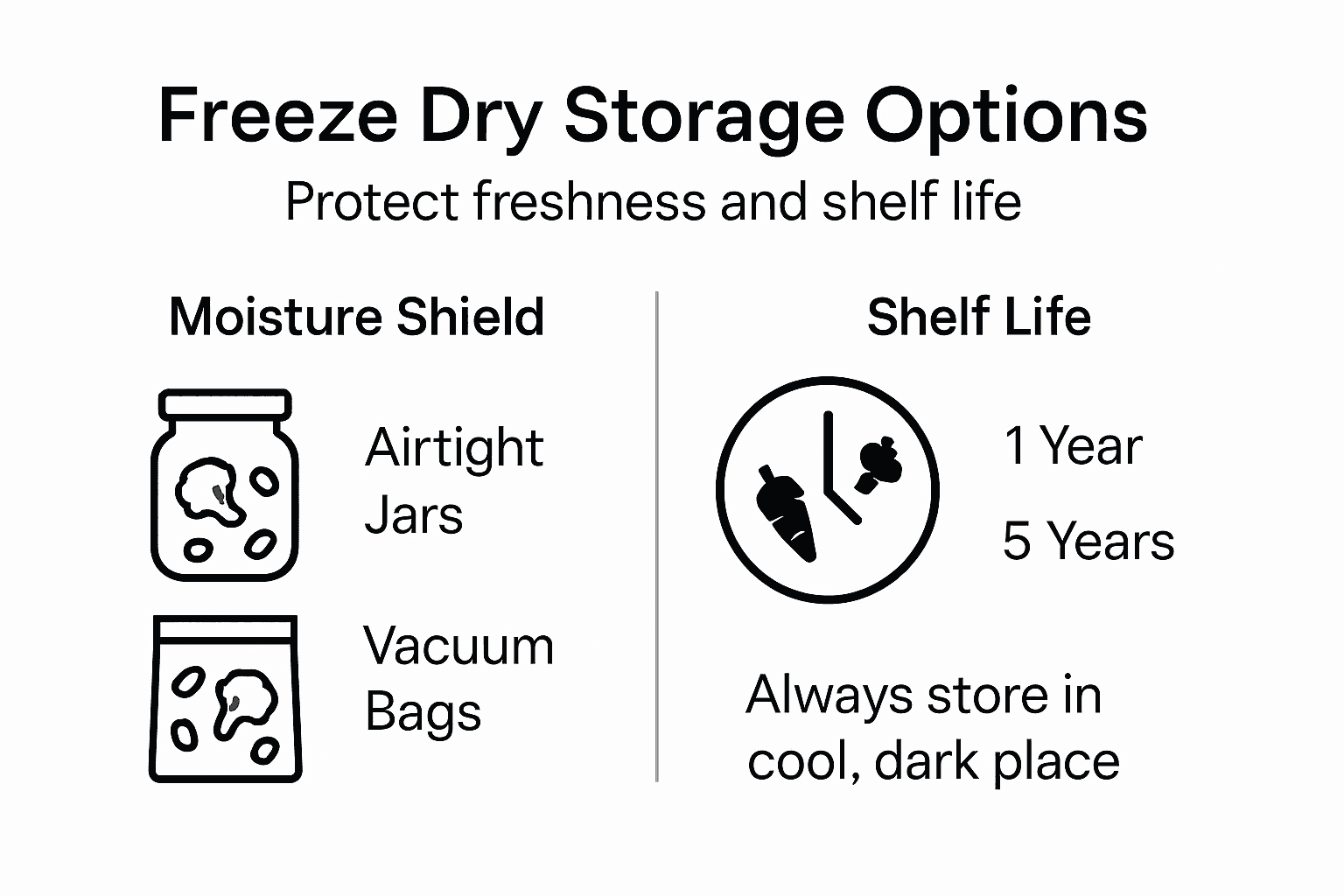 Freeze Dry Storage Options

Protect freshness and shelf life

Moisture Shield

Airtight Jars

Vacuum Bags

Shelf Life

1 Year

5 Years

Always store in cool, dark place