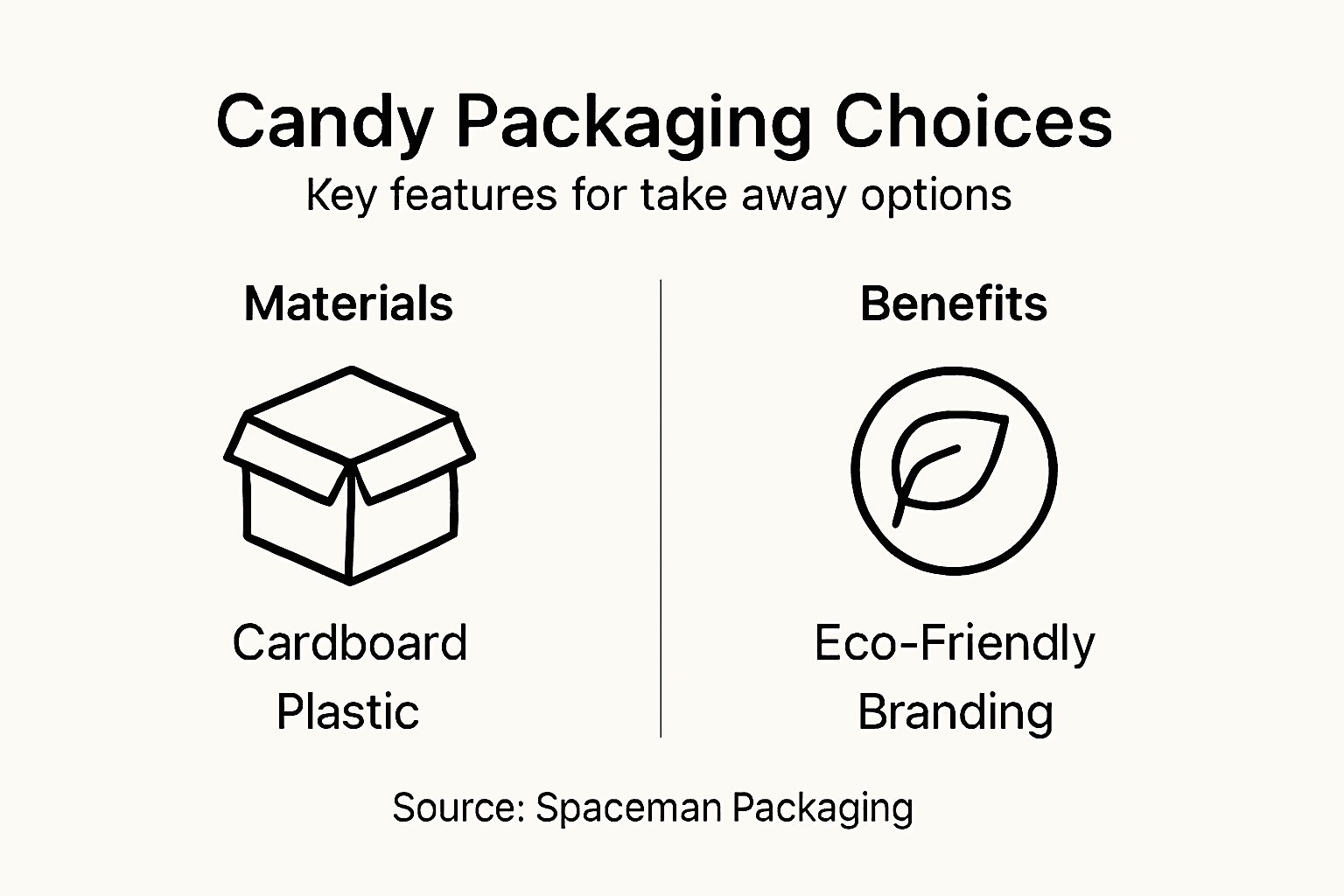 Candy Packaging Choices
Key features for take away options

Materials

Cardboard
Plastic

Benefits

Eco-Friendly
Branding

Source: Spaceman Packaging