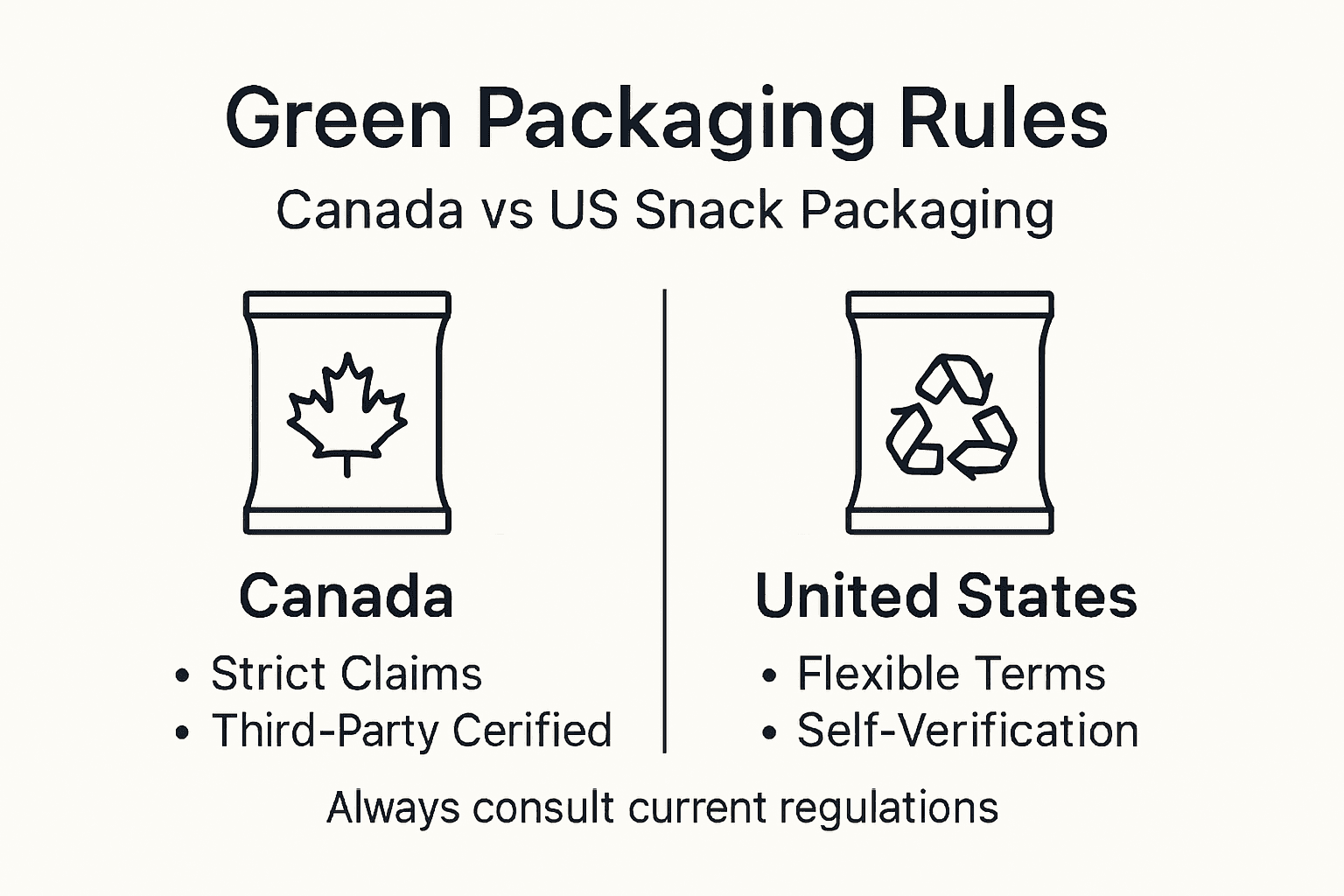 Green Packaging Rules

Canada vs US Snack Packaging

Canada
• Strict Claims
• Third-Party Cerified

United States
• Flexible Terms
• Self-Verification

Always consult current regulations