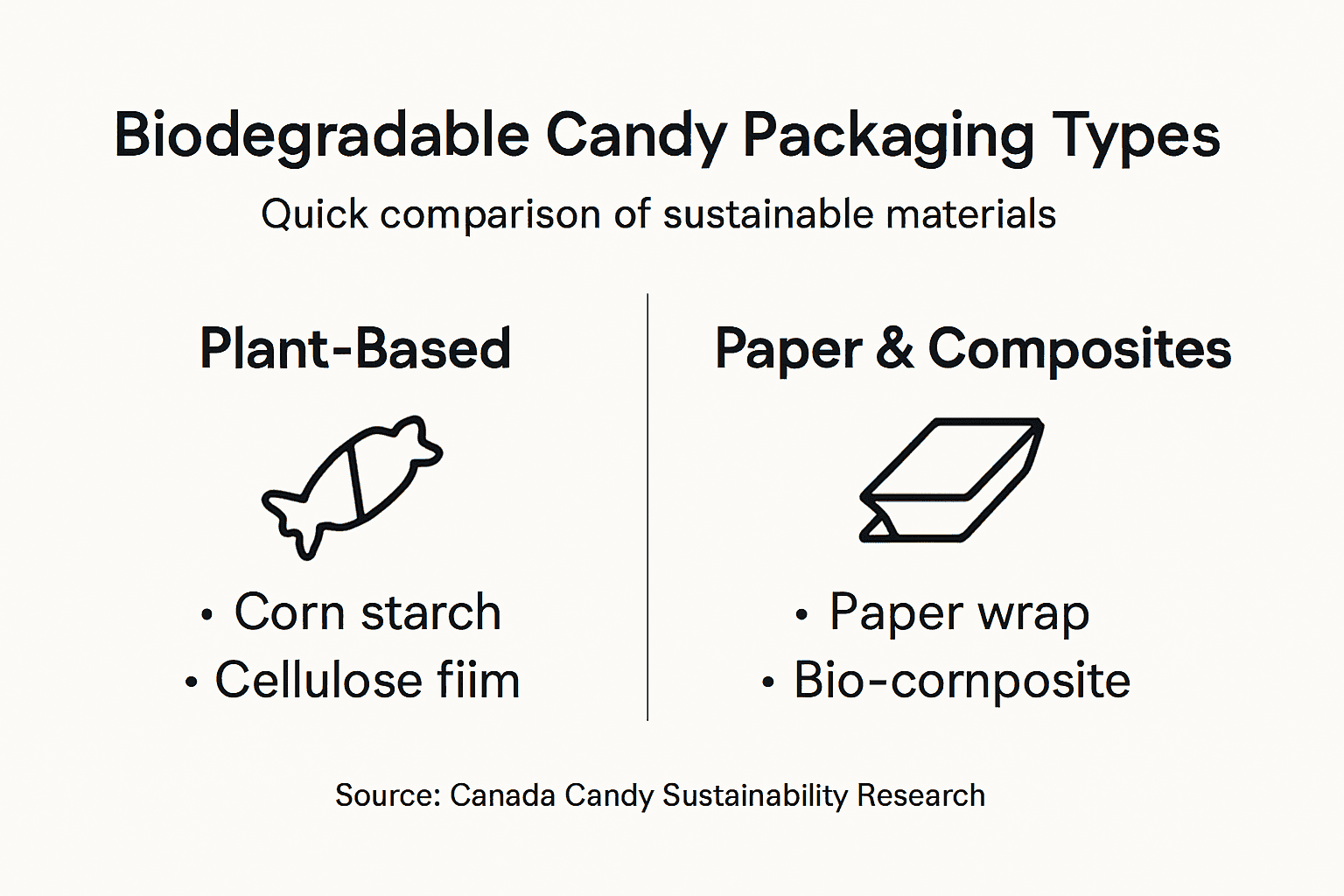 Biodegradable Candy Packaging Types

Quick comparison of sustainable materials

Plant-Based

• Corn starch
• Cellulose fiim

Paper & Composites

• Paper wrap
• Bio-cornposite

Source: Canada Candy Sustainability Research