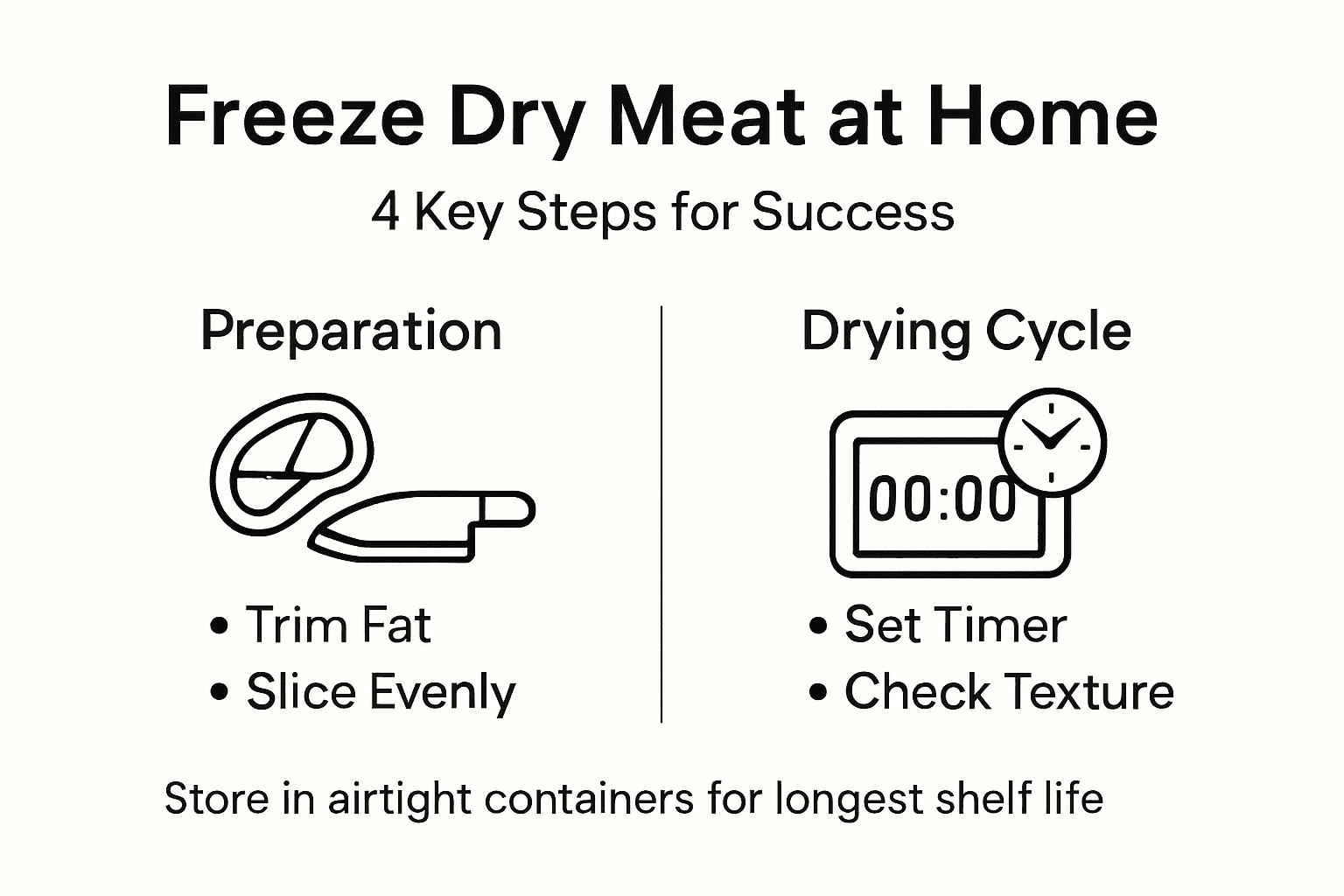 Freeze Dry Meat at Home

4 Key Steps for Success

Preparation

• Trim Fat
• Slice Evenly

Drying Cycle

00:00

• Set Timer
• Check Texture

Store in airtight containers for longest shelf life