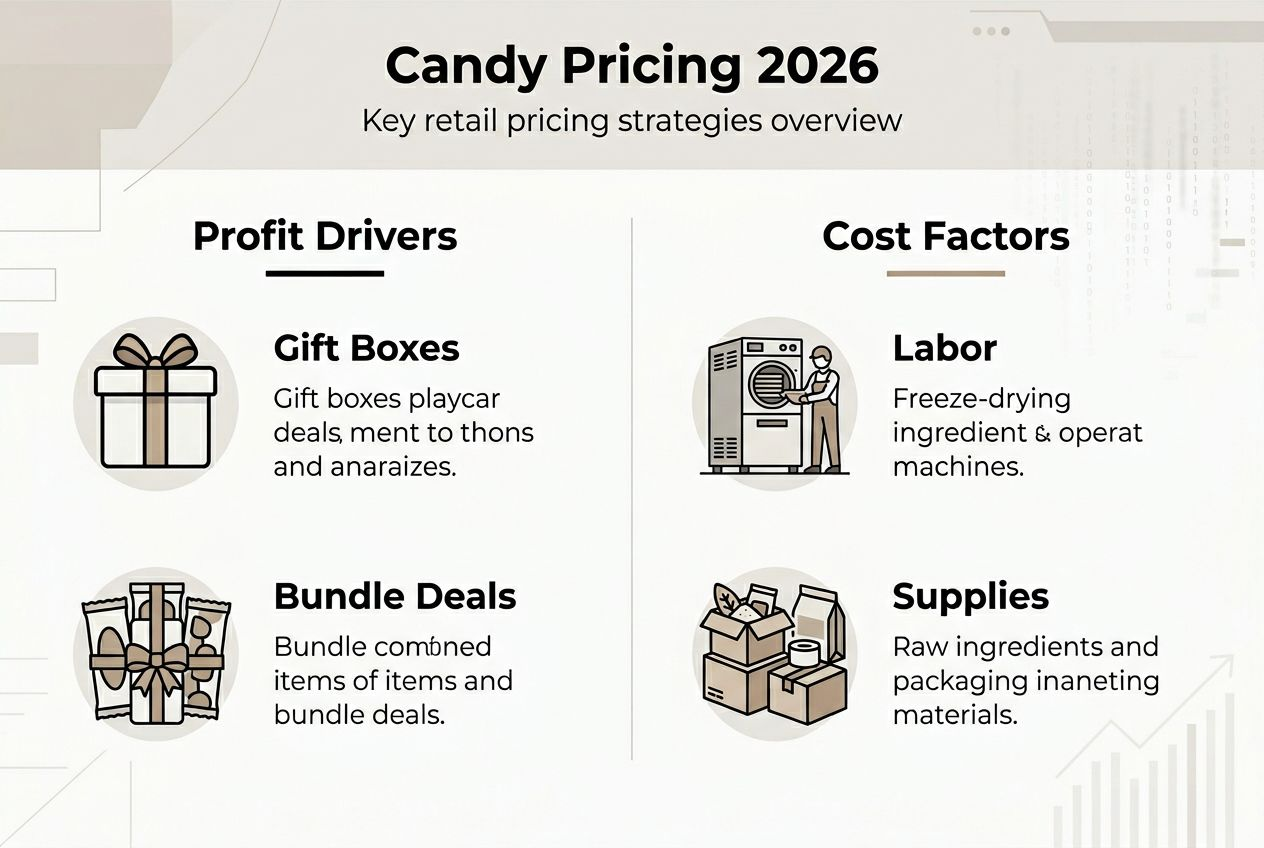 Candy Pricing 2026

Key retail pricing strategies overview

Profit Drivers

Gift Boxes

Gift boxes playcar deals, ment to thons and anaraizes.

Bundle Deals

Bundle combned items of items and bundle deals.

Cost Factors

Labor

Freeze-drying ingredient & operat machines.

Supplies

Raw ingredients and packaging inaneting materials.