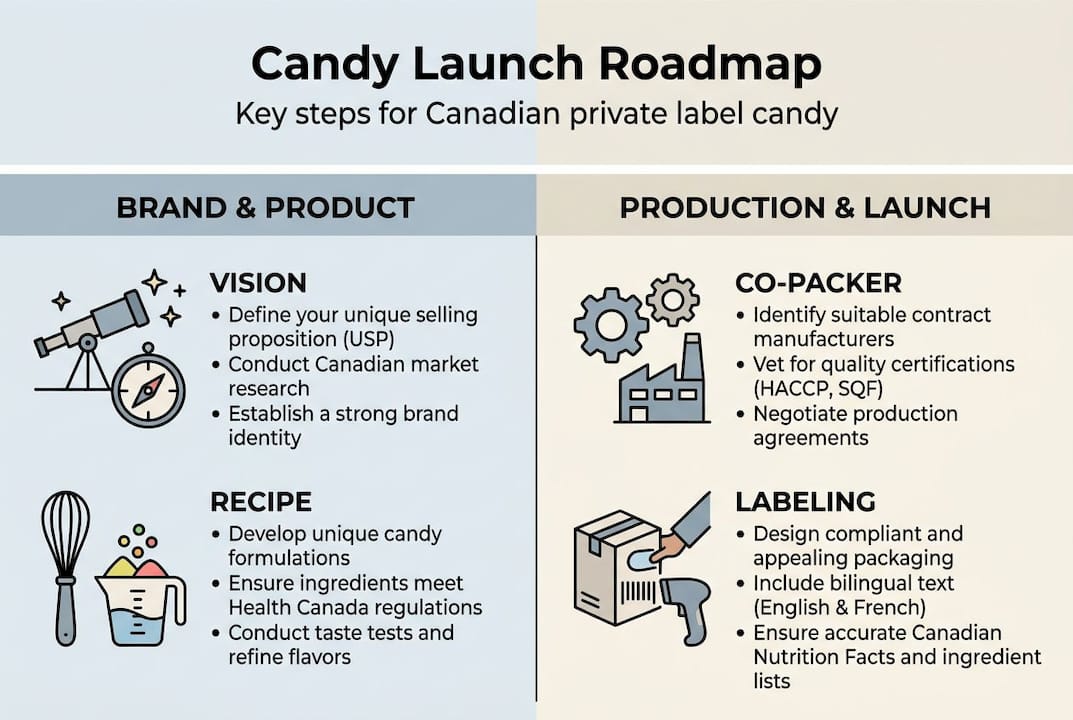 Candy Launch Roadmap
Key steps for Canadian private label candy

BRAND & PRODUCT

VISION
• Define your unique selling proposition (USP)
• Conduct Canadian market research
• Establish a strong brand identity

RECIPE
• Develop unique candy formulations
• Ensure ingredients meet Health Canada regulations
• Conduct taste tests and refine flavors

PRODUCTION & LAUNCH

CO-PACKER
• Identify suitable contract manufacturers
• Vet for quality certifications (HACCP, SQF)
• Negotiate production agreements

LABELING
• Design compliant and appealing packaging
• Include bilingual text (English & French)
• Ensure accurate Canadian Nutrition Facts and ingredient lists