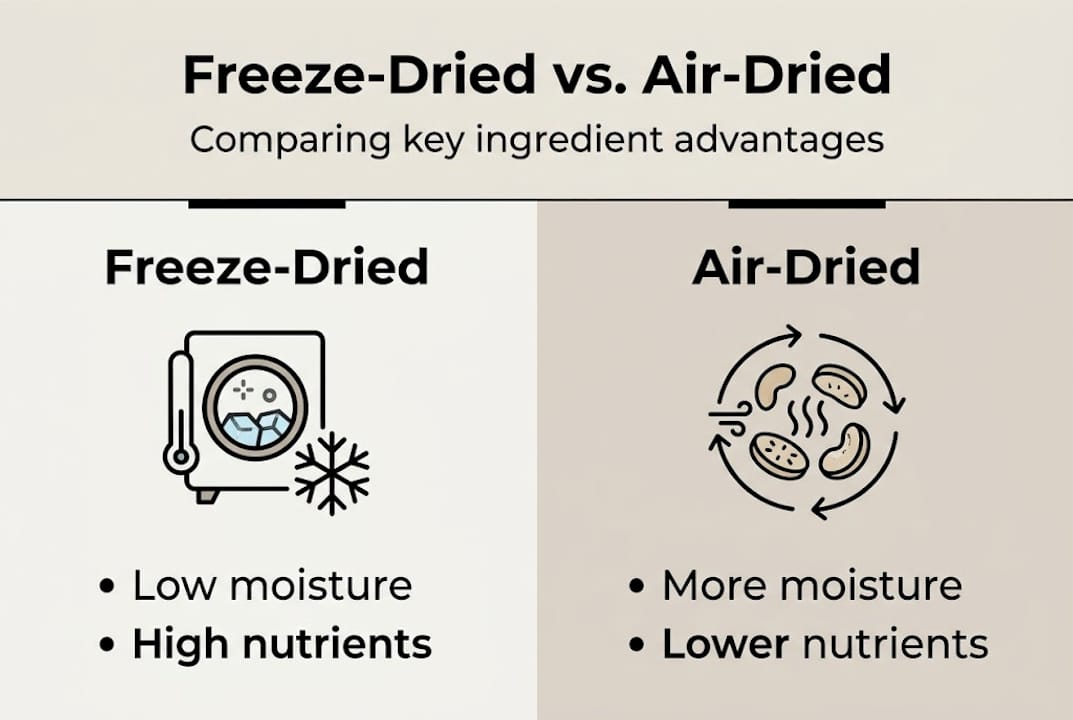 Freeze-Dried vs. Air-Dried

Comparing key ingredient advantages

Freeze-Dried

• Low moisture
• High nutrients

Air-Dried

• More moisture
• Lower nutrients