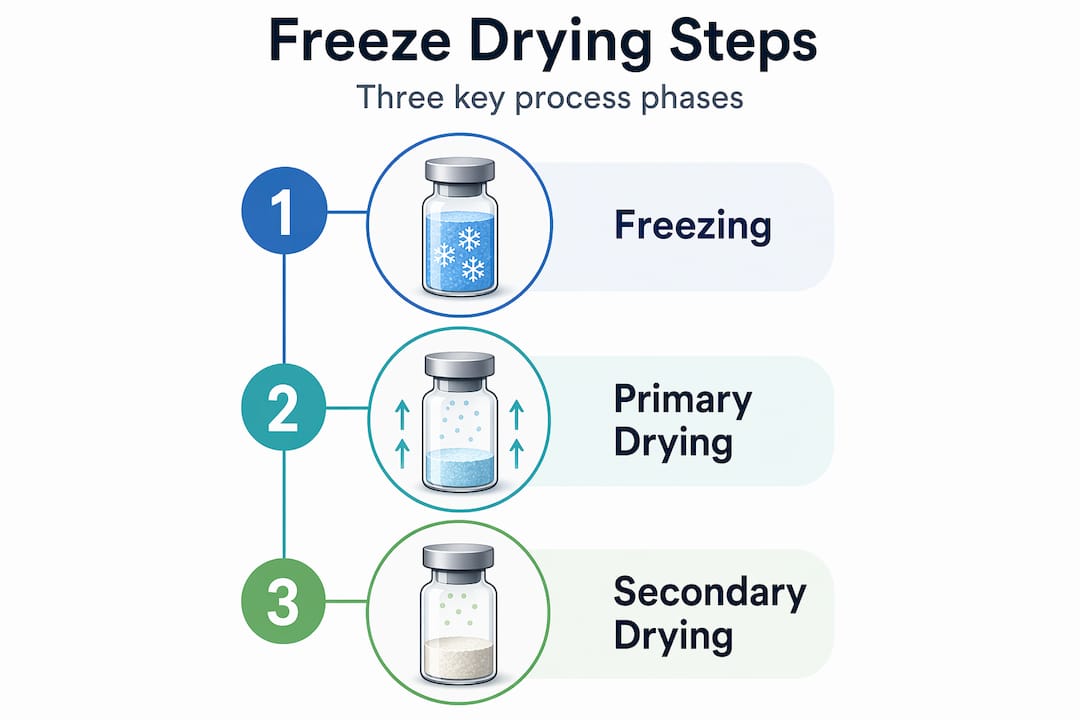 Freeze Drying Steps

Three key process phases

1

Freezing

2

Primary Drying

3

Secondary Drying