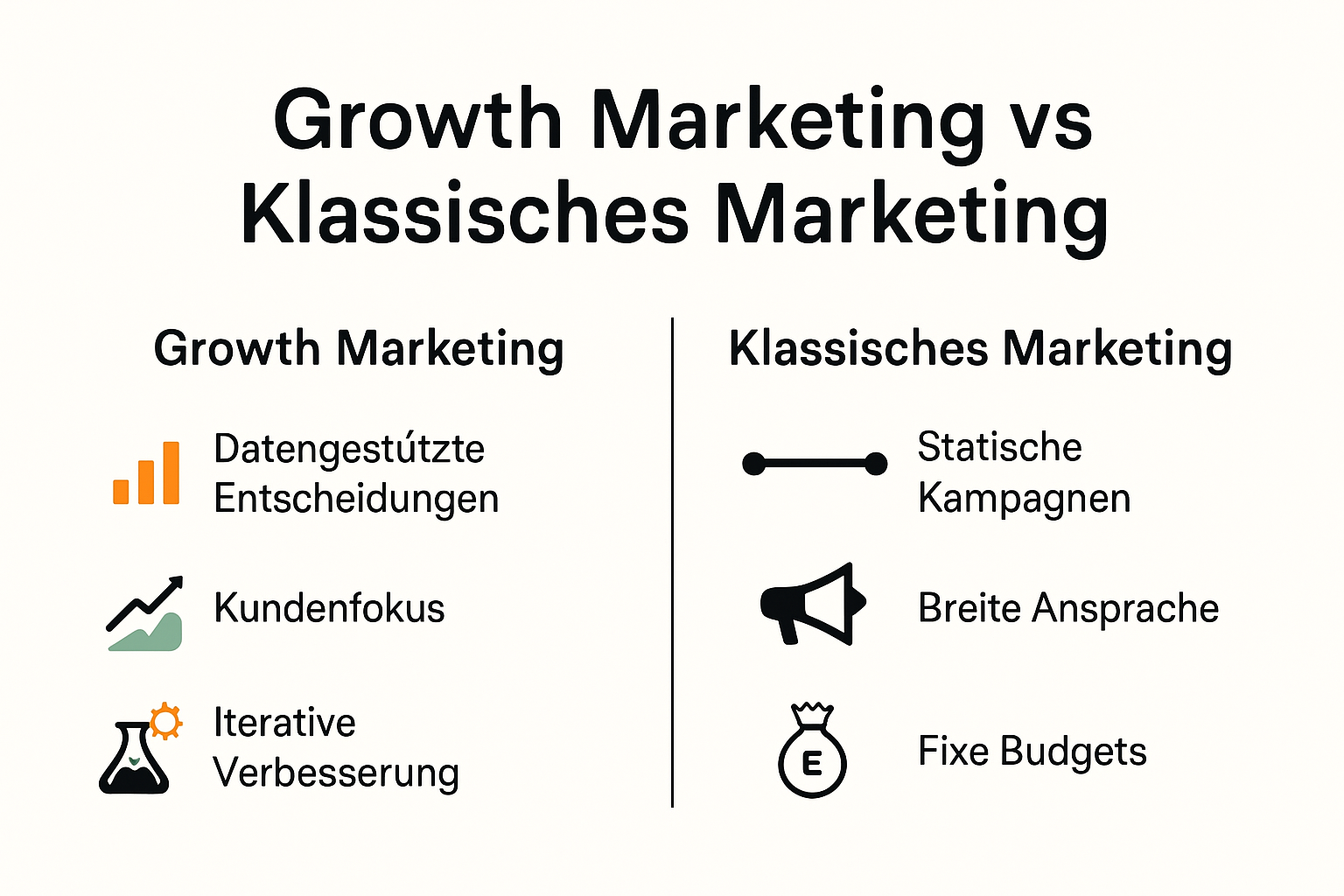 Growth Marketing vs Klassisches Marketing

Growth Marketing

Datengestútzte Entscheidungen

Kundenfokus

Iterative Verbesserung

Klassisches Marketing

Statische Kampagnen

Breite Ansprache

E

Fixe Budgets