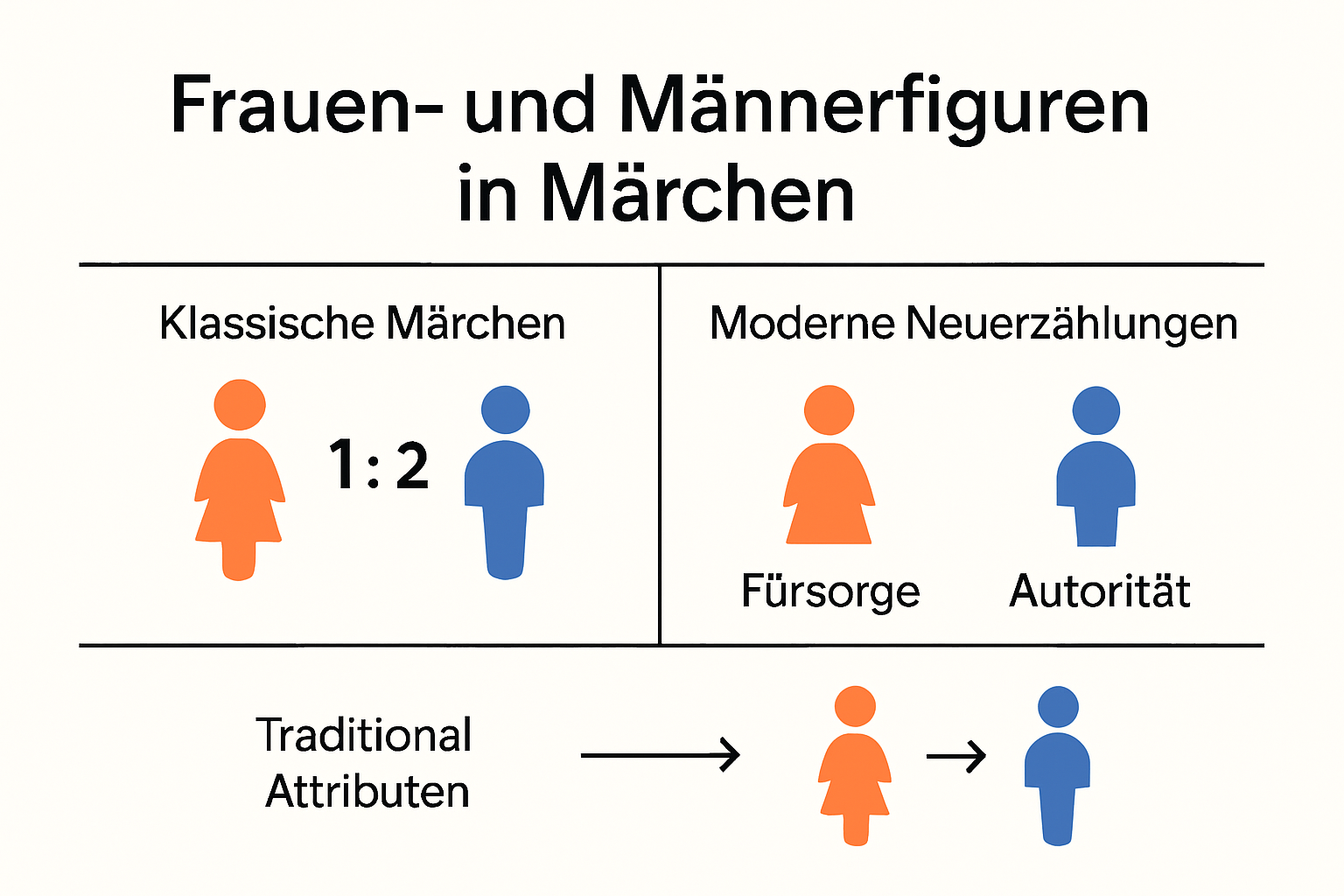 Frauen- und Männerfiguren in Märchen

Klassische Märchen

1:2

Moderne Neuerzählungen

Fürsorge

Autorität

Traditional Attributen