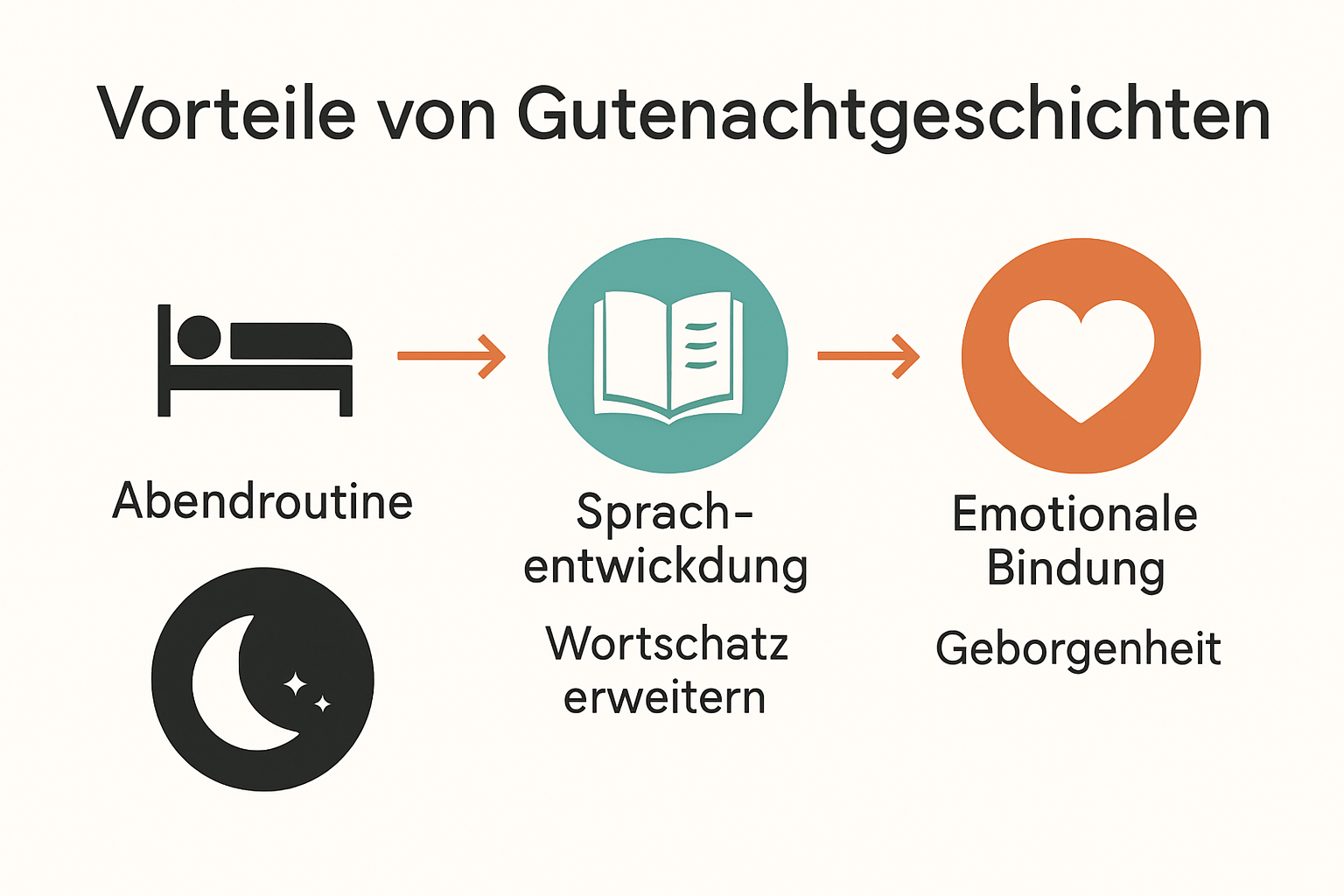 Vorteile von Gutenachtgeschichten

Abendroutine

Sprachentwickdung

Wortschatz erweitern

Emotionale Bindung

Geborgenheit