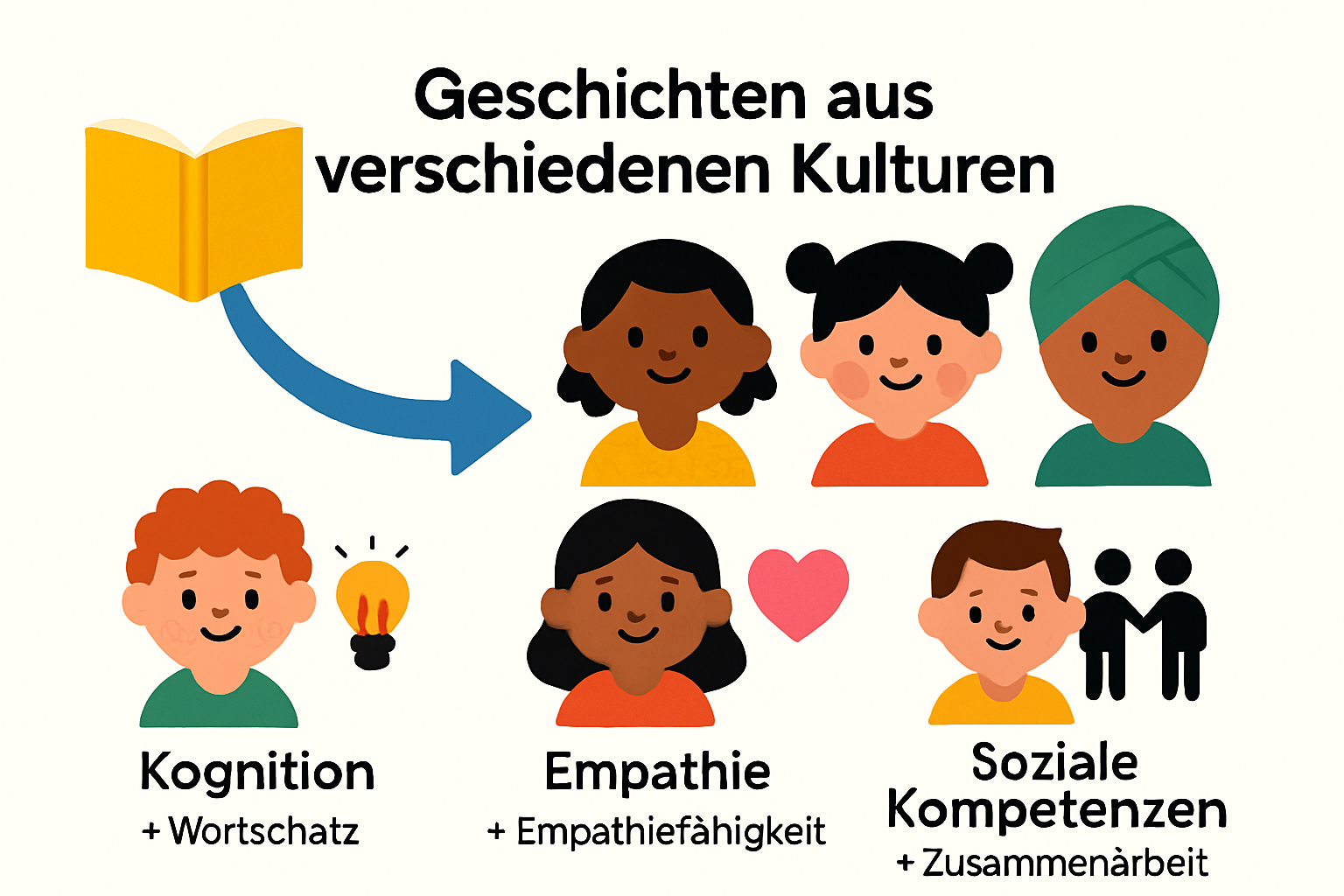 Geschichten aus verschiedenen Kulturen

Kognition
+ Wortschatz

Empathie
+ Empathiefàhigkeit

Soziale Kompetenzen
+ Zusammenàrbeit