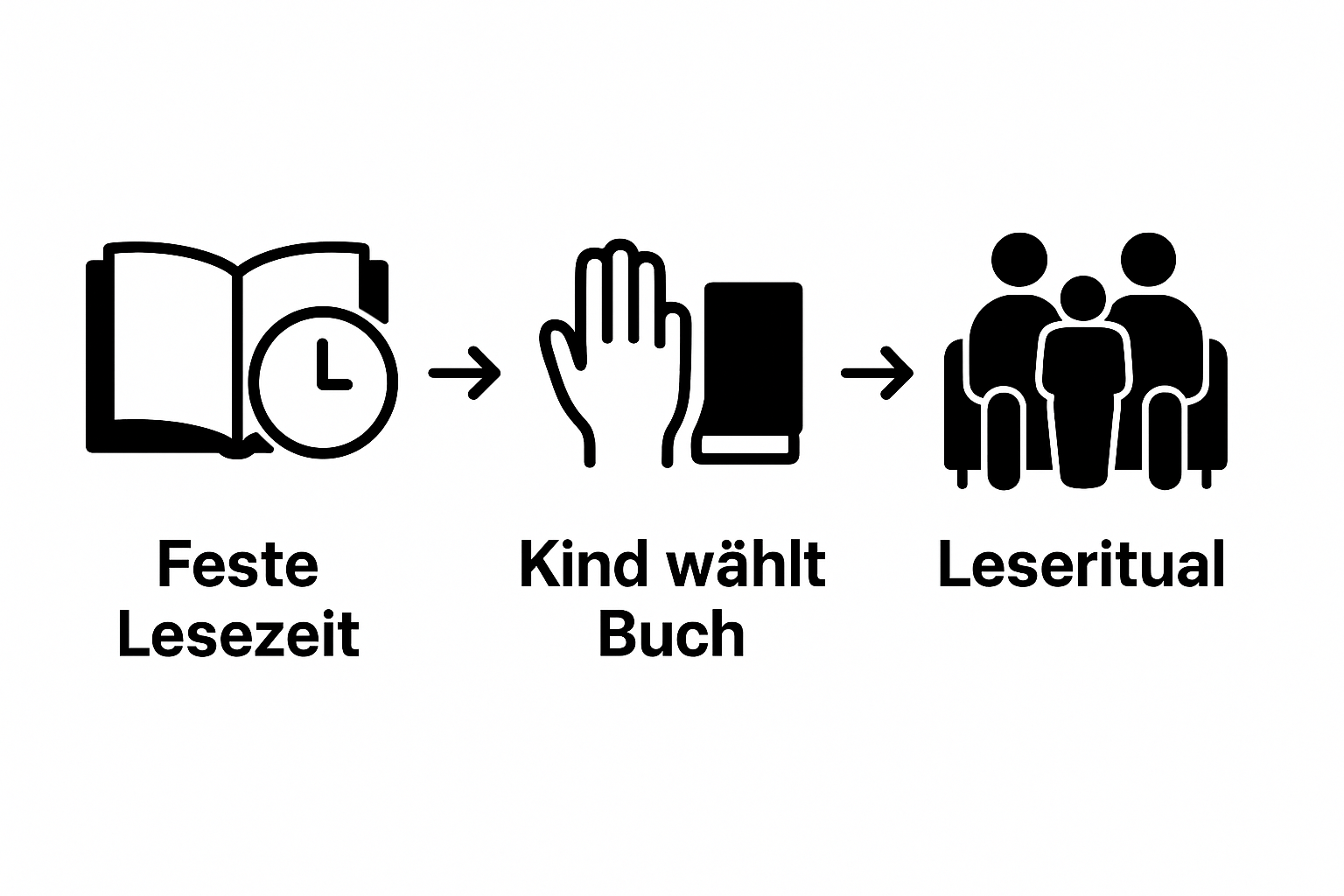 Feste Lesezeit

Kind wählt Buch

Leseritual