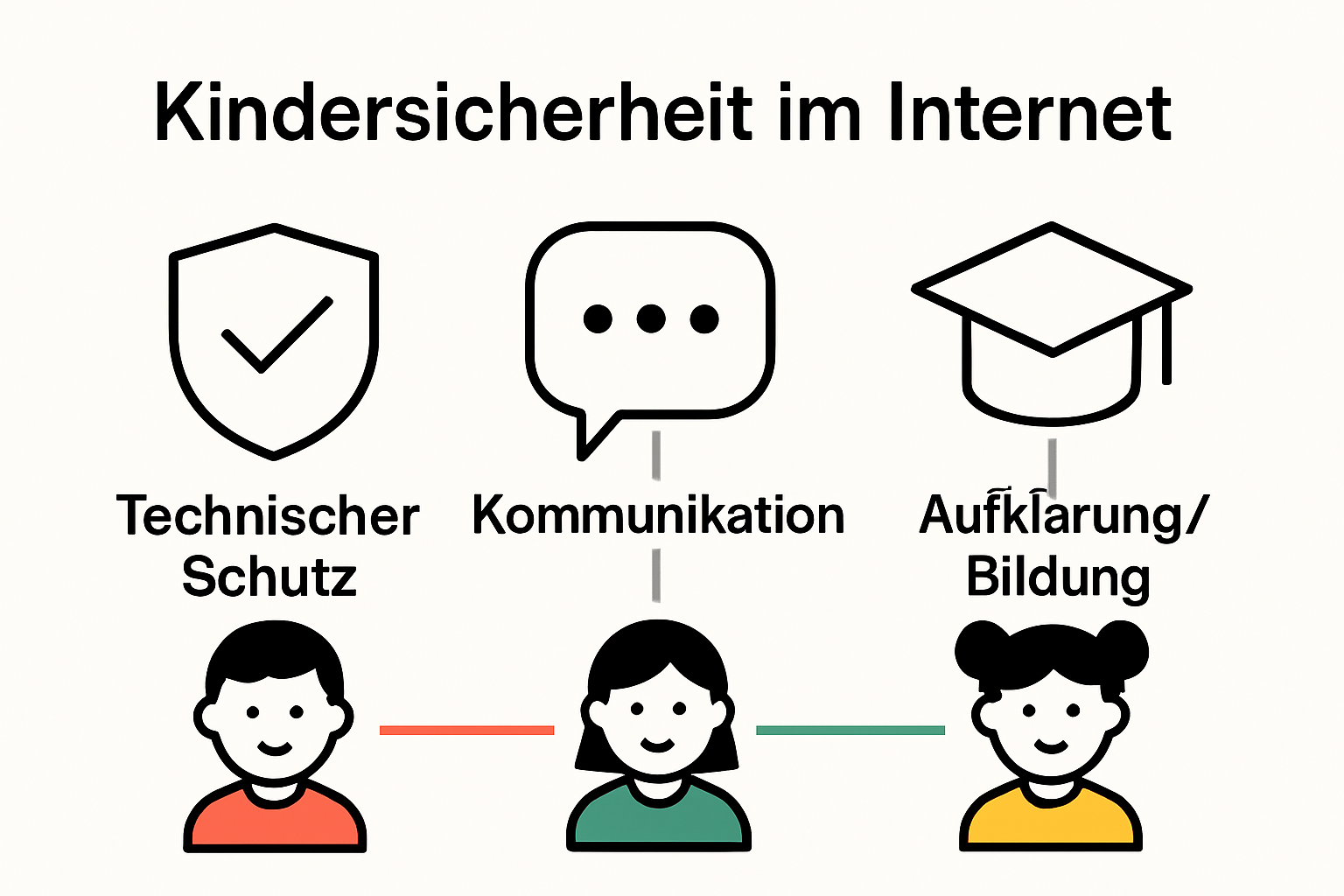 Kindersicherheit im Internet

Technischer Schutz

Kommunikation

Aufklarung/ Bildung